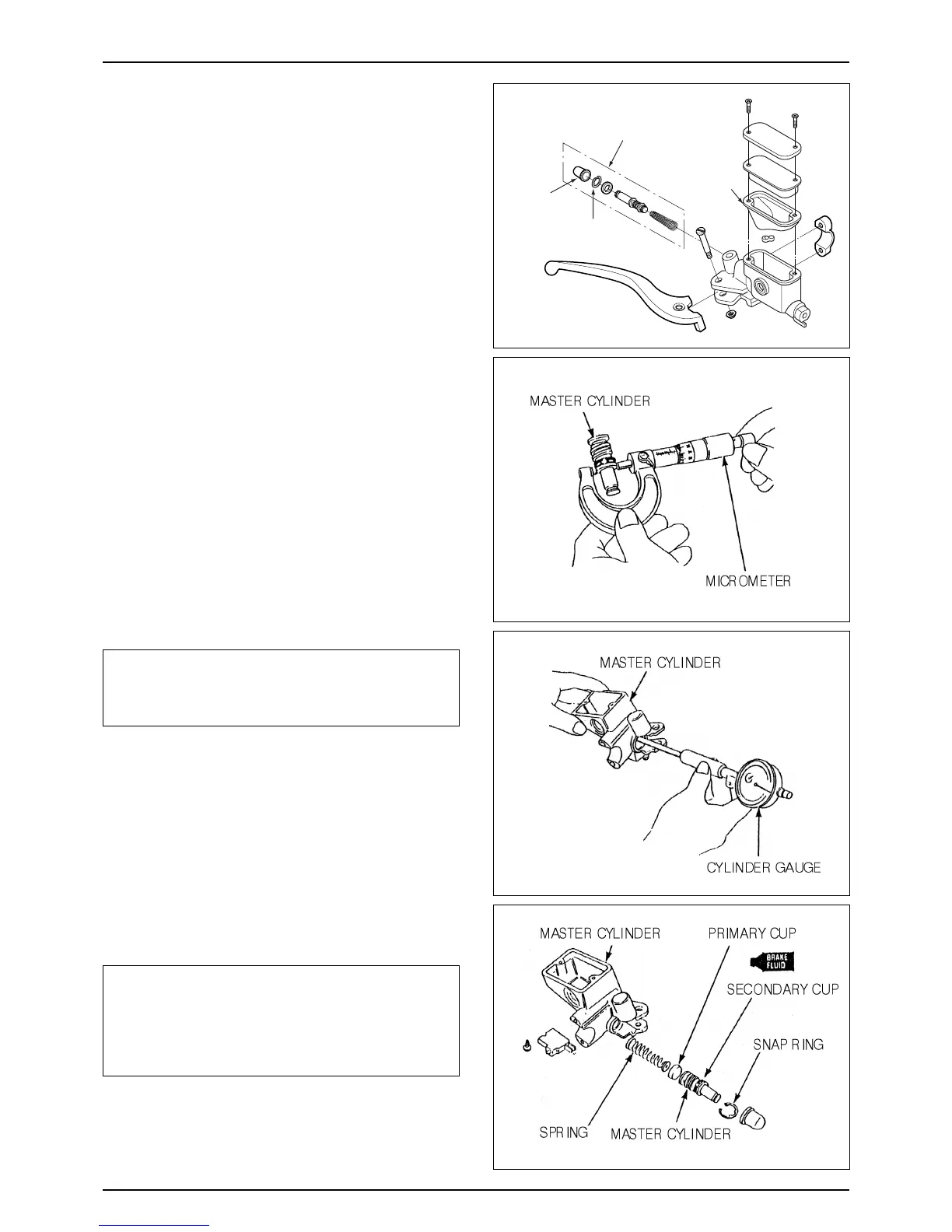 MASTER CYLINDER

MICROMETER

MASTER CYLINDER

CYLINDER GAUGE

MASTER CYLINDER

PRIMARY CUP

BRAKE FLUID

SECONDARY CUP

SNAP RING

SPRING

MASTER CYLINDER