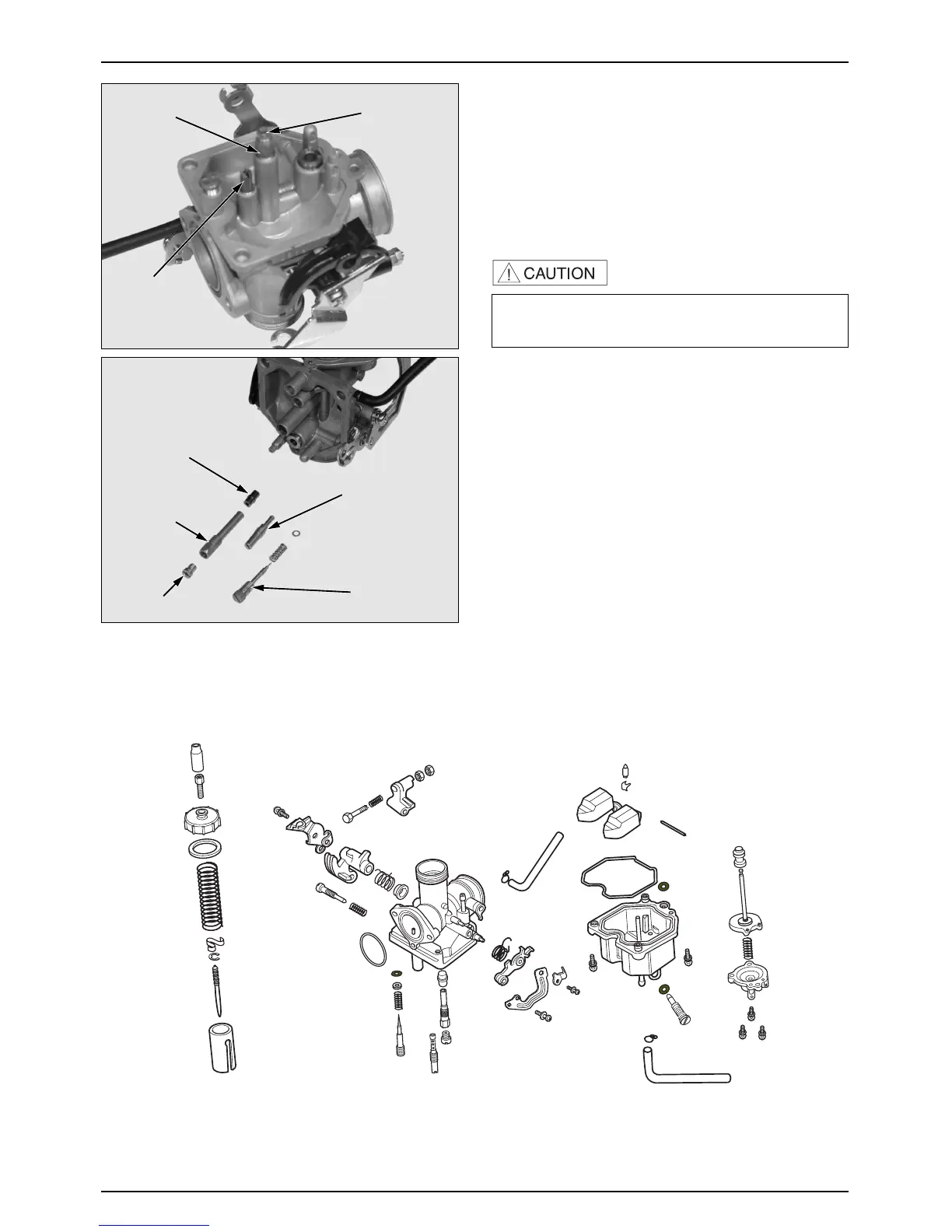 CAUTION