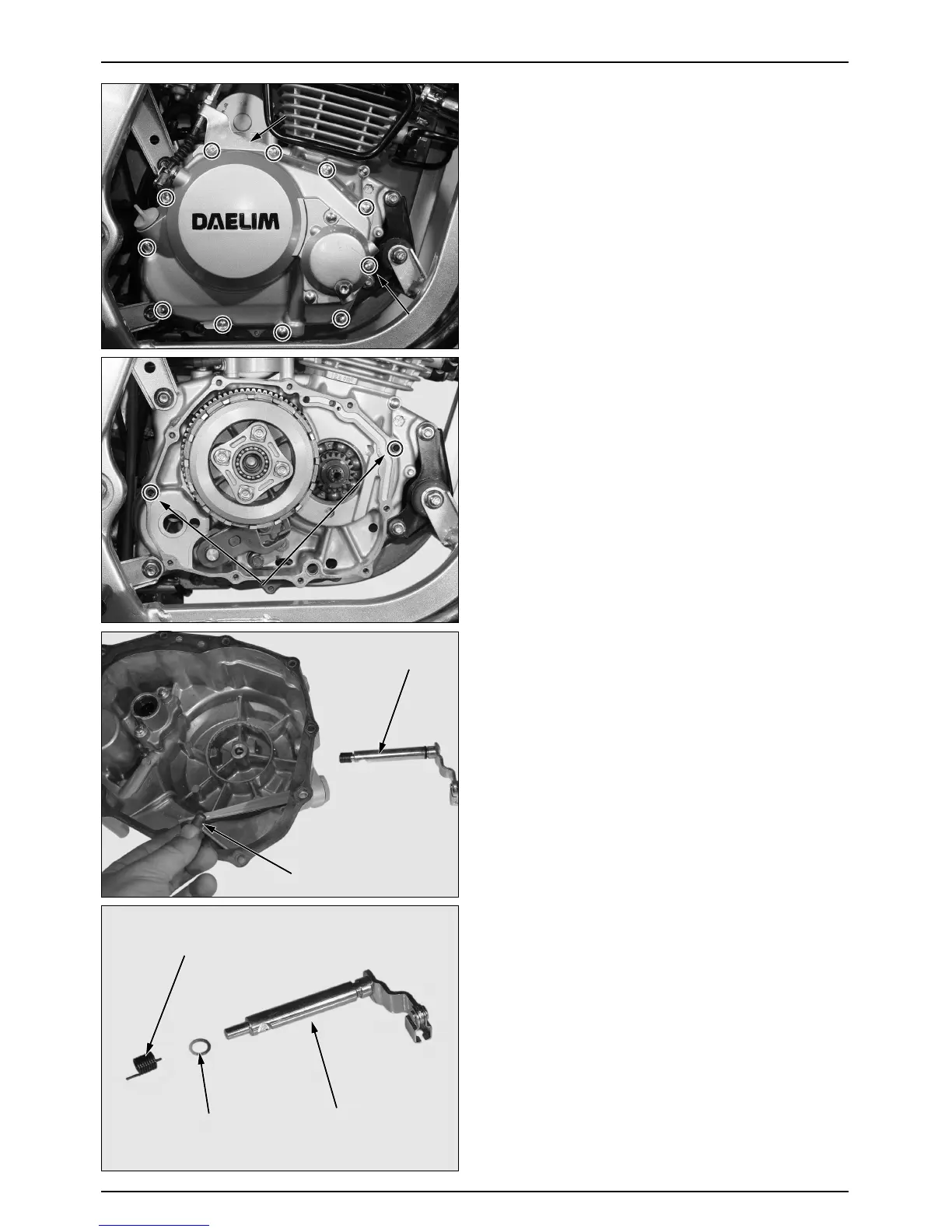 DAELIM