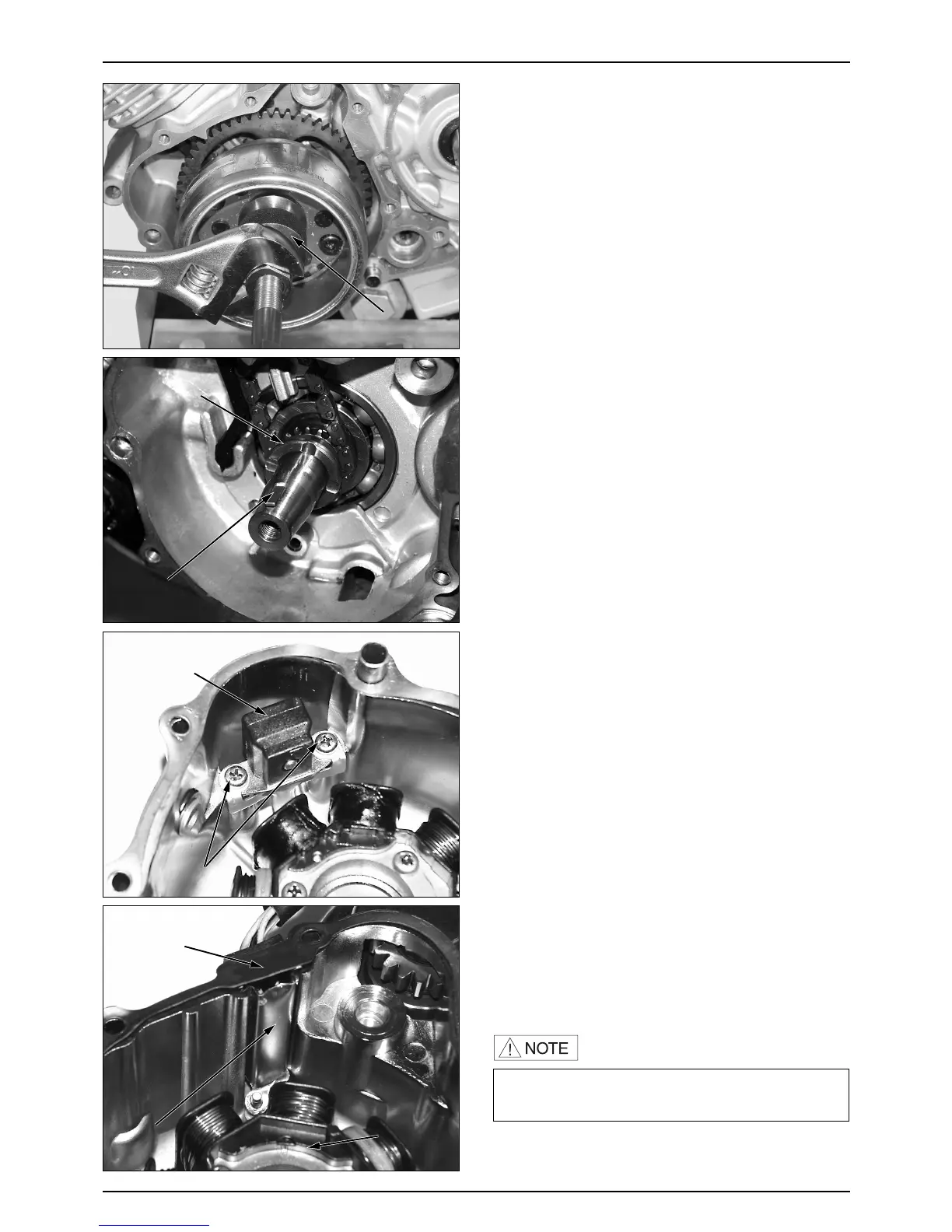 NOTE