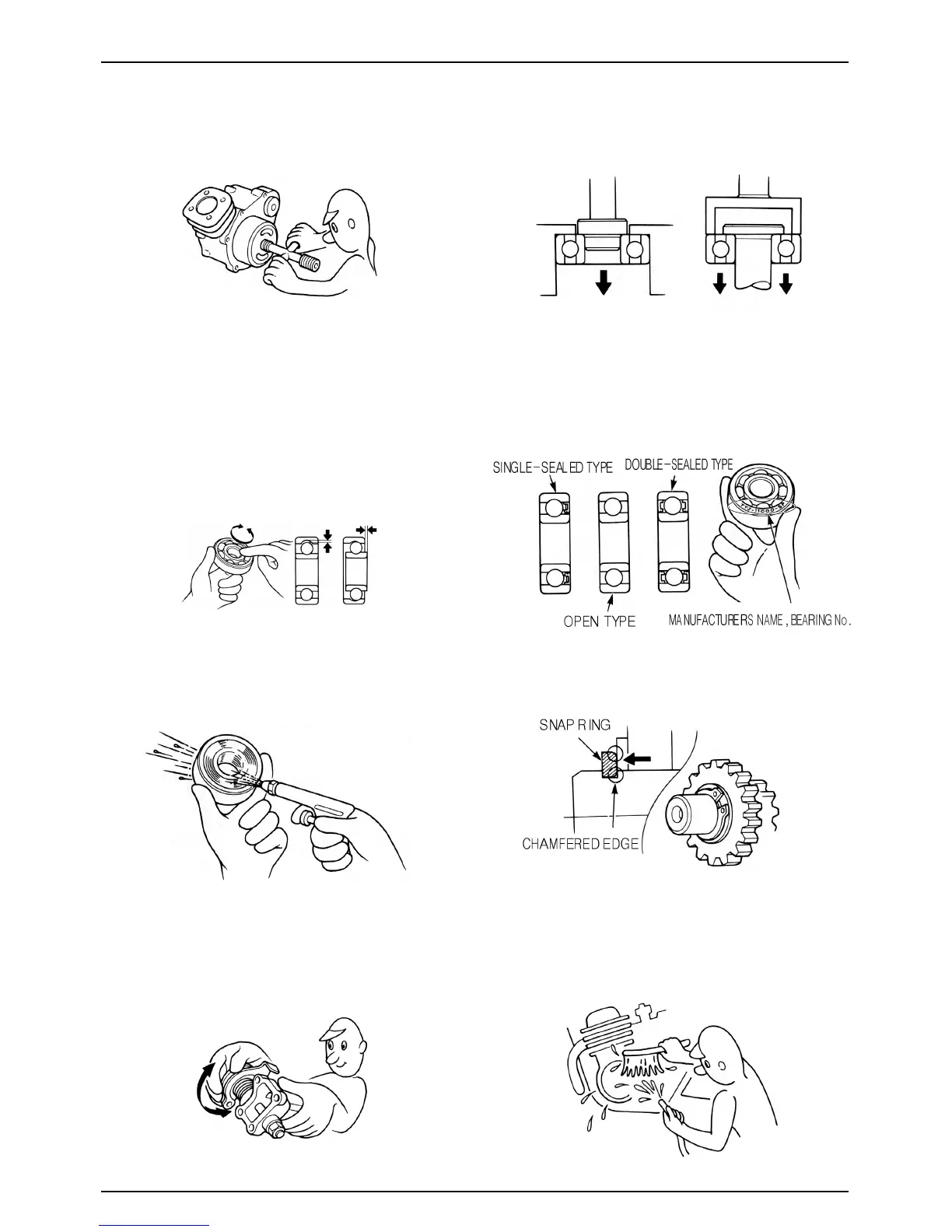 SINGLE-SEALED TYPE

DOUBLE-SEALED TYPE

OPEN TYPE

MANUFACTURERS NAME, BEARING No.

SNAP RING

CHAMFERED EDGE