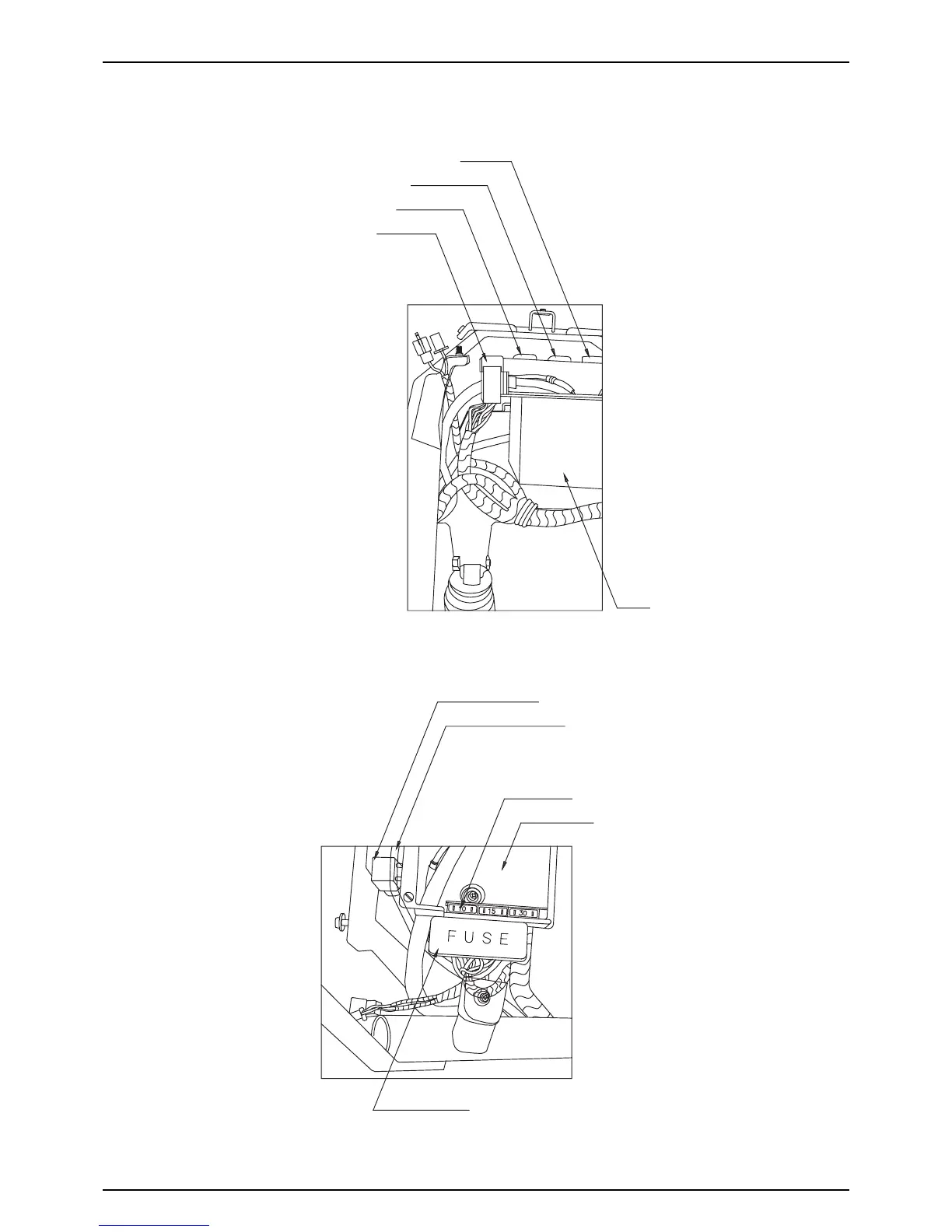 10

15

30

FUSE