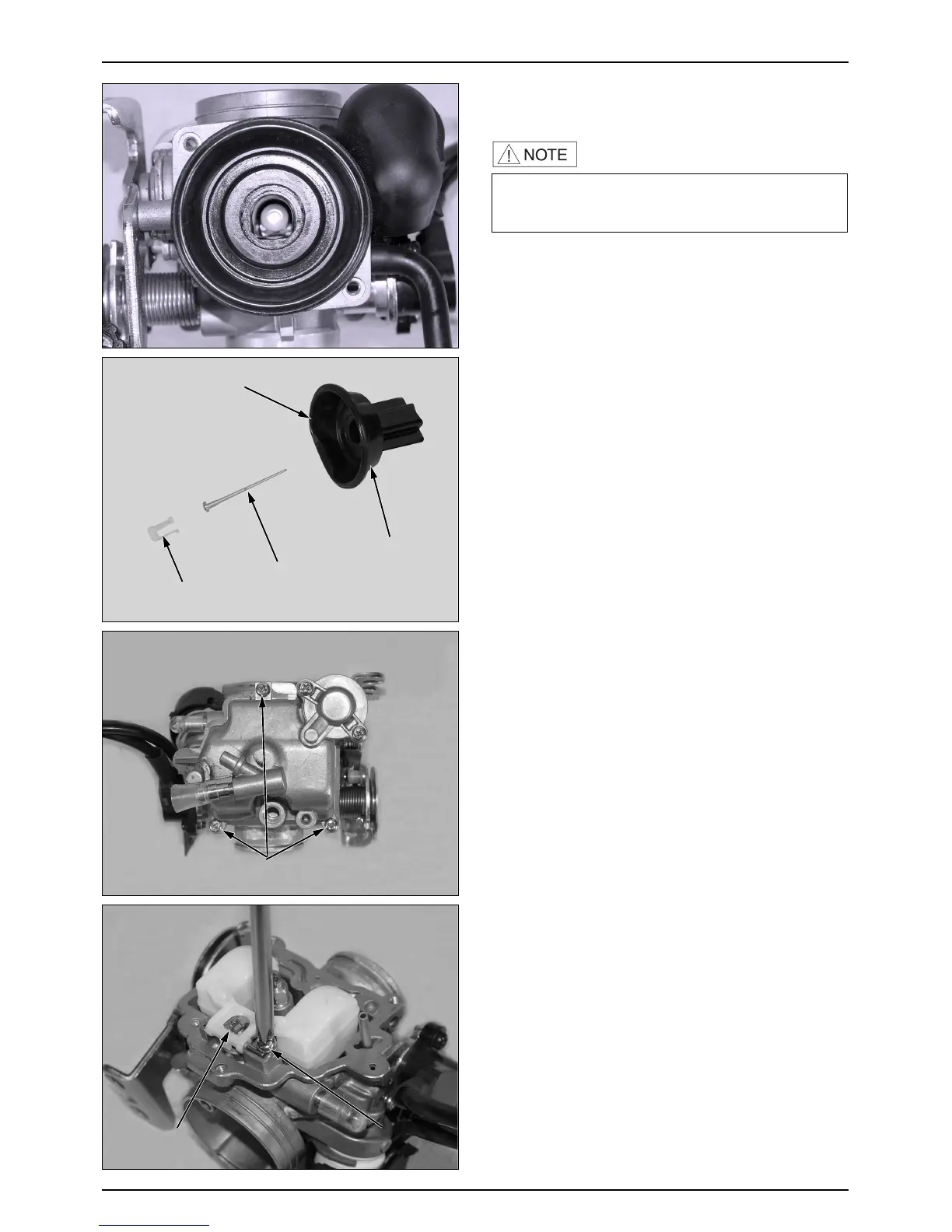 NOTE