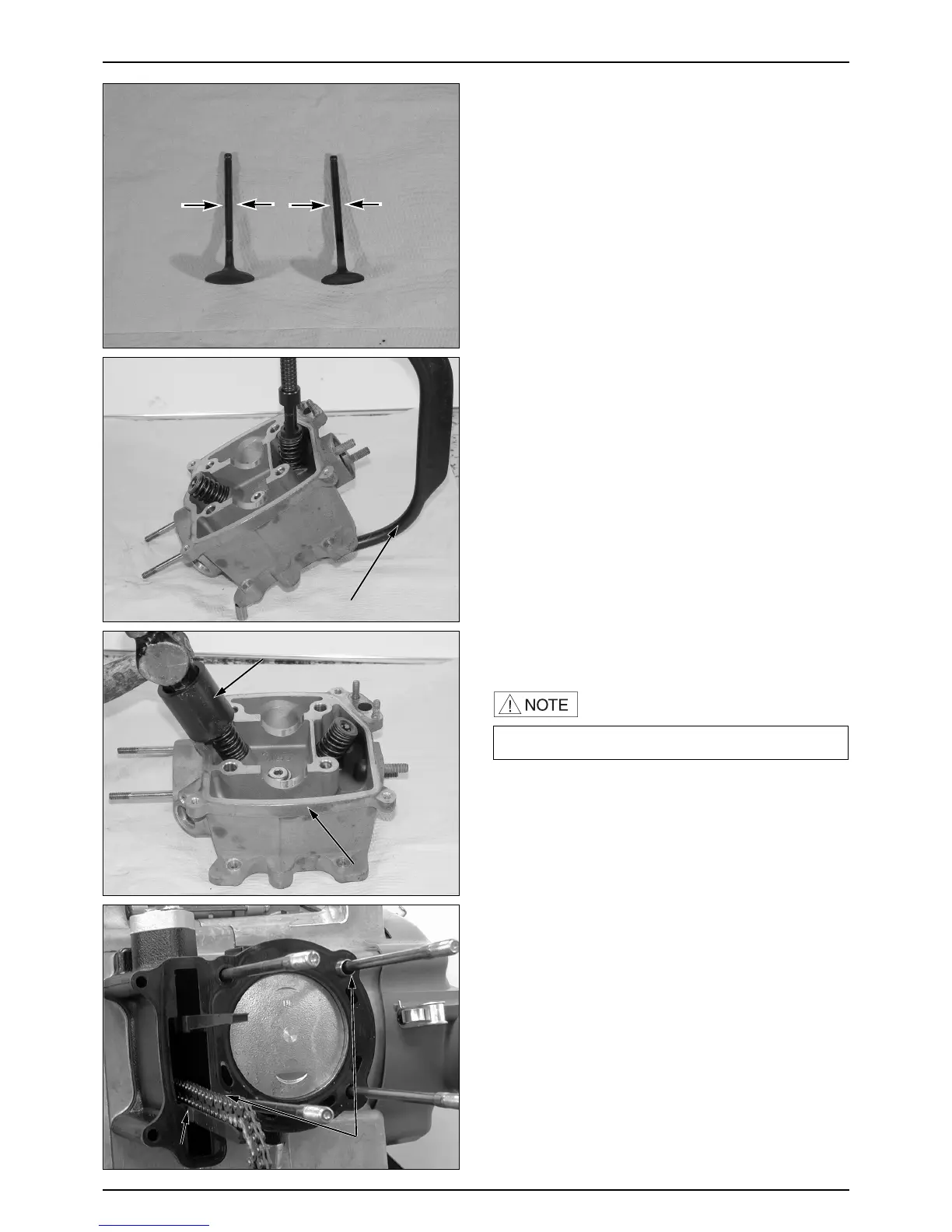 NOTE