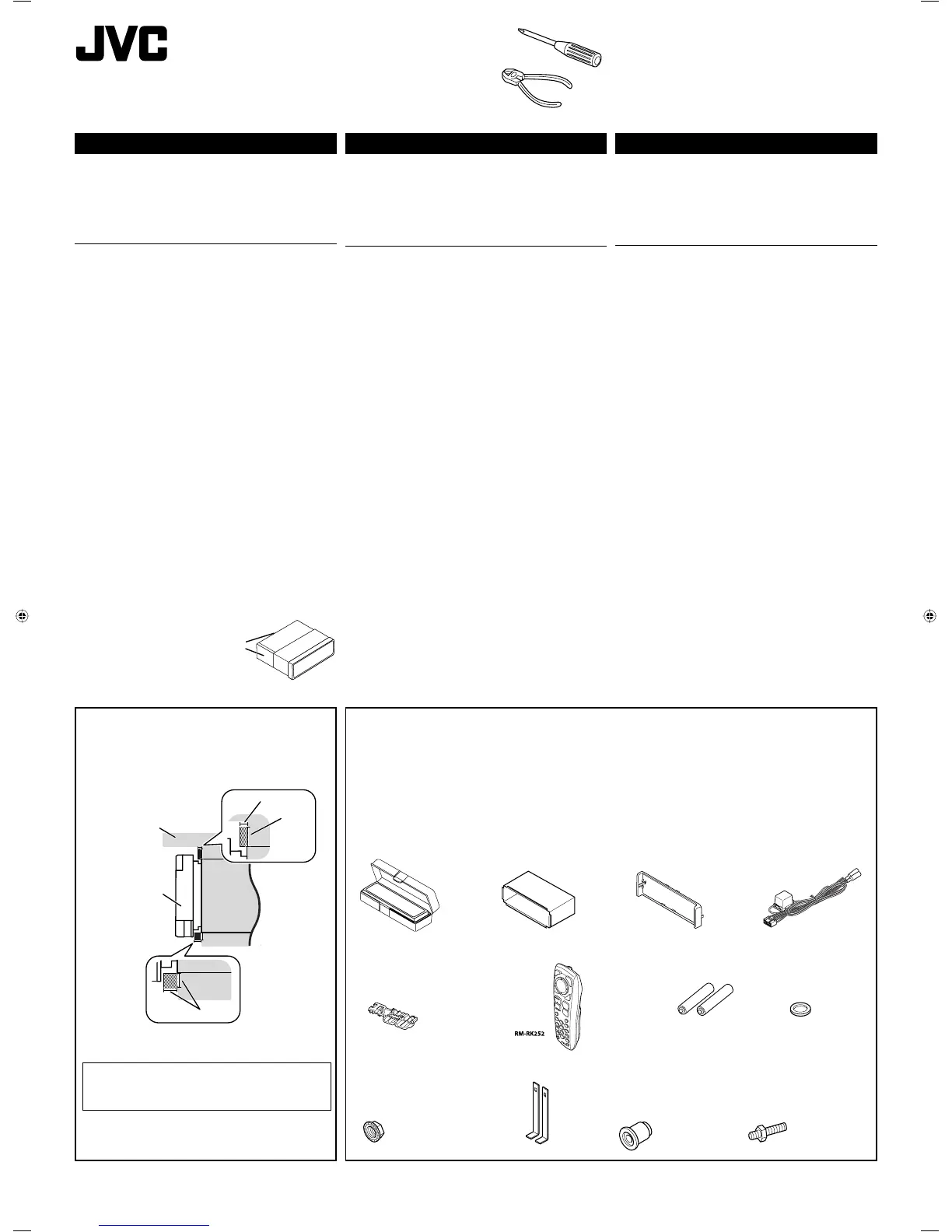 JVC

RM-RK252