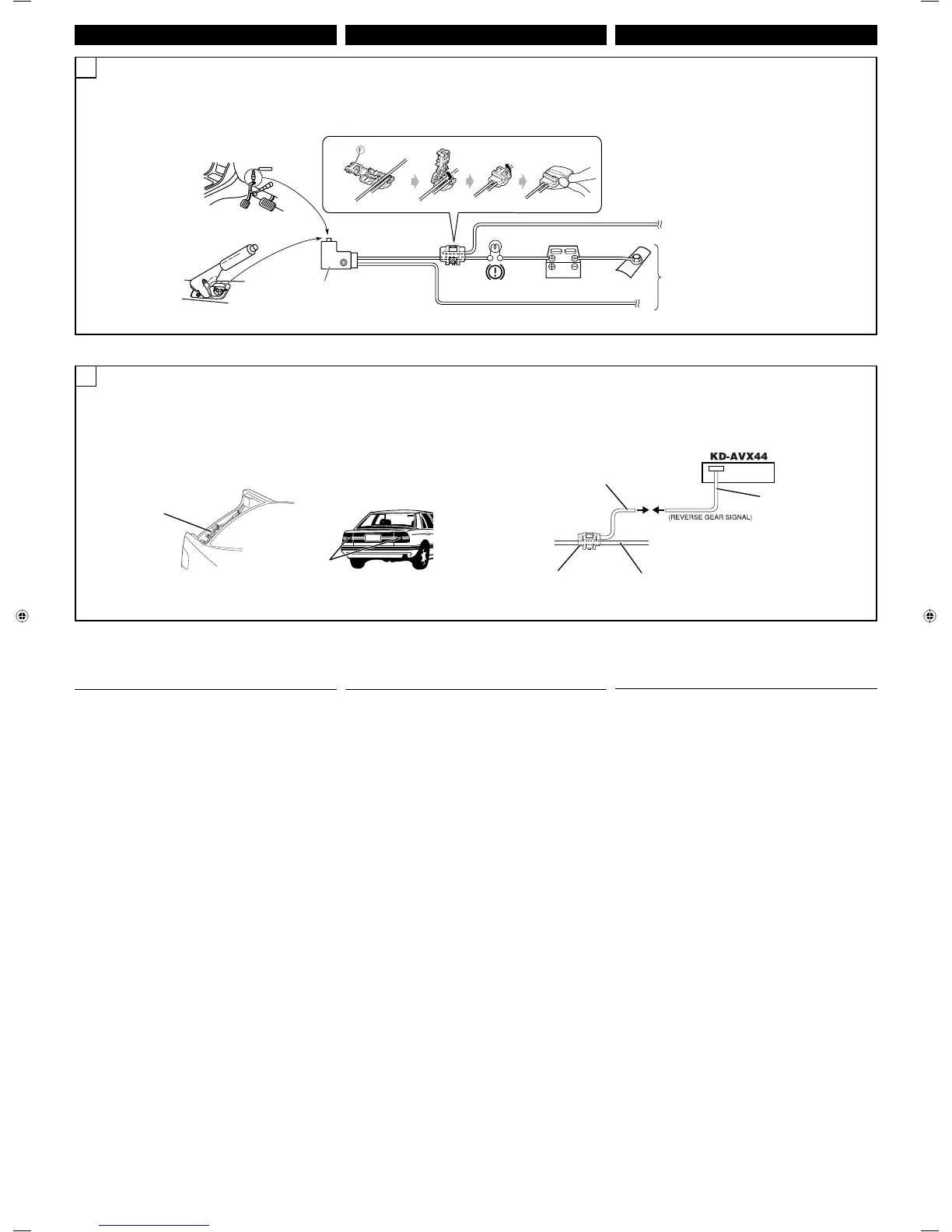 F

KD-AVX44

(REVERSE GEAR SIGNAL)