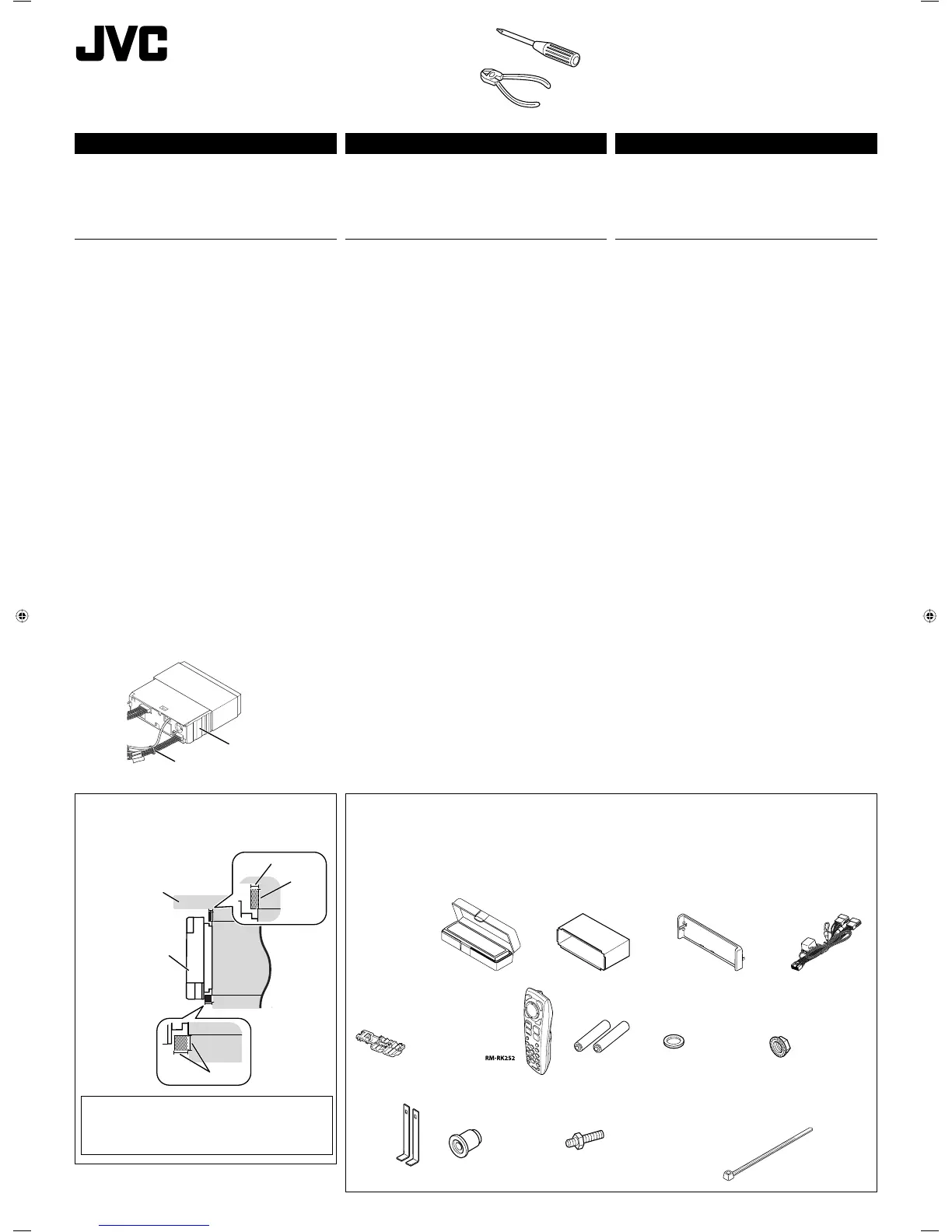 JVC

RM-RK252