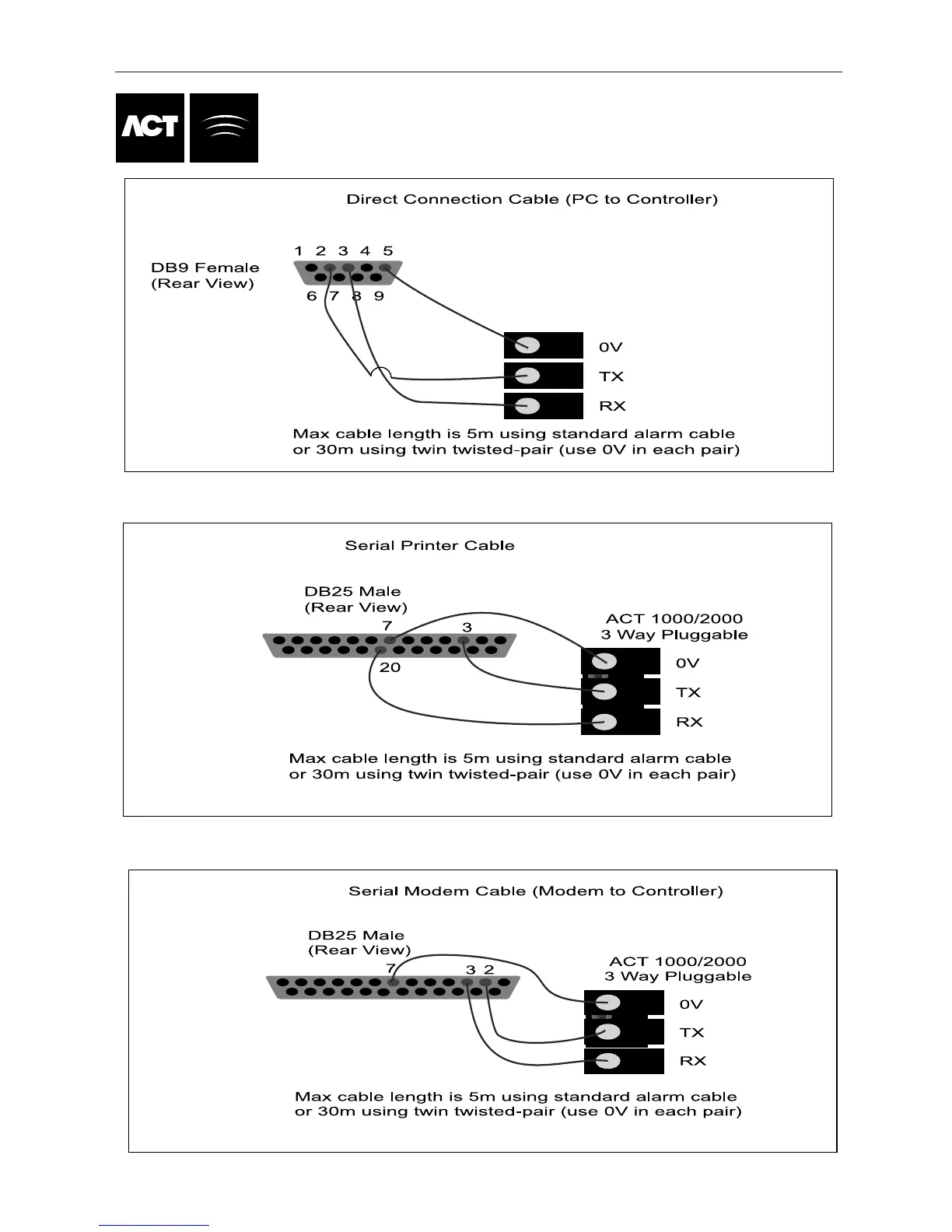 ACT

Direct Connection Cable (PC to Controller)

DB9 Female
(Rear View)

1 2 3 4 5

6 7 8 9

0V

TX

RX

Max cable length is 5m using standard alarm cable or 30m using twin twisted-pair (use 0V in each pair)

Serial Printer Cable

DB25 Male
(Rear View)

7

3

20

ACT 1000/2000
3 Way Pluggable

0V

TX

RX

Max cable length is 5m using standard alarm cable or 30m using twin twisted-pair (use 0V in each pair)

Serial Modem Cable (Modem to Controller)

DB25 Male
(Rear View)

7

3 2

ACT 1000/2000
3 Way Pluggable

0V

TX

RX

Max cable length is 5m using standard alarm cable or 30m using twin twisted-pair (use 0V in each pair)