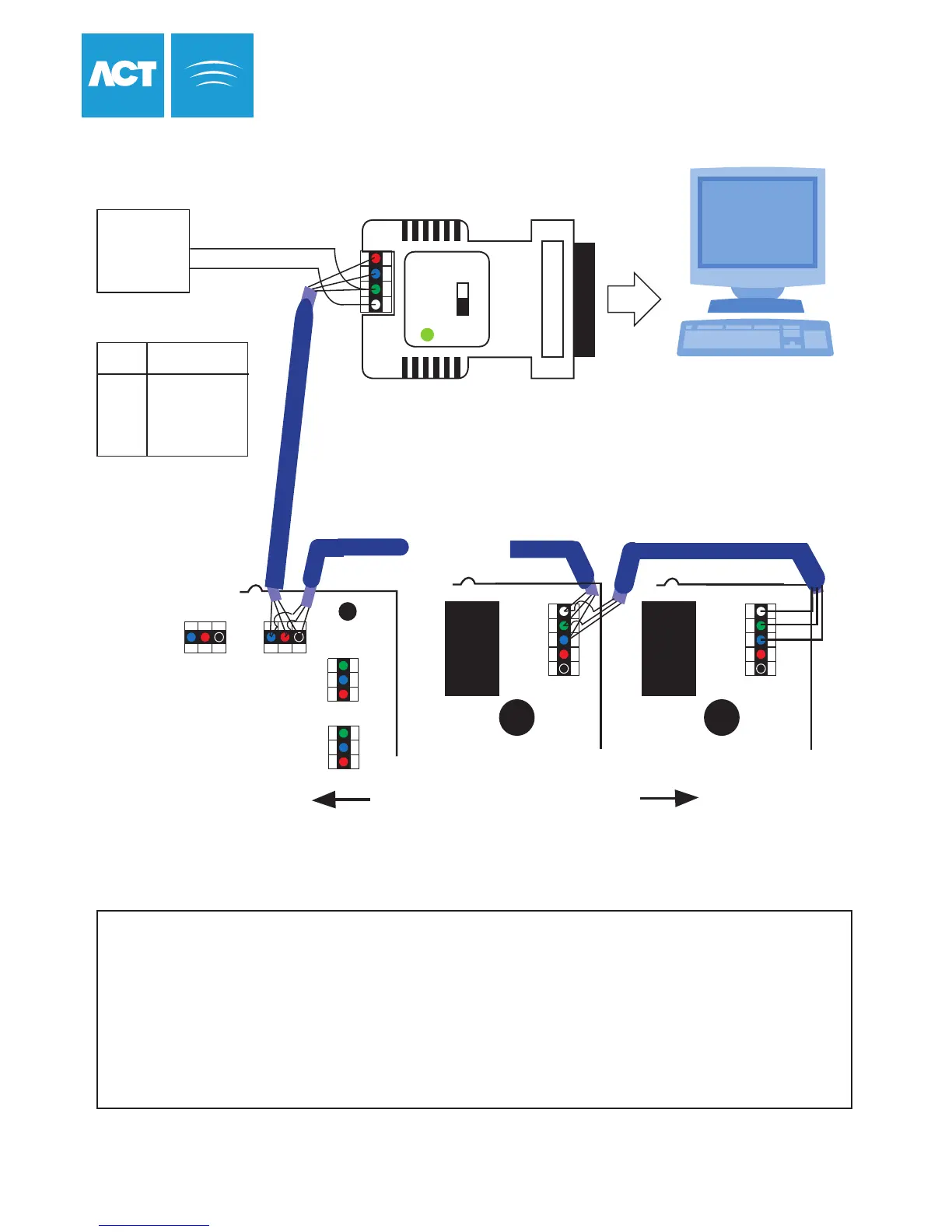 ACT