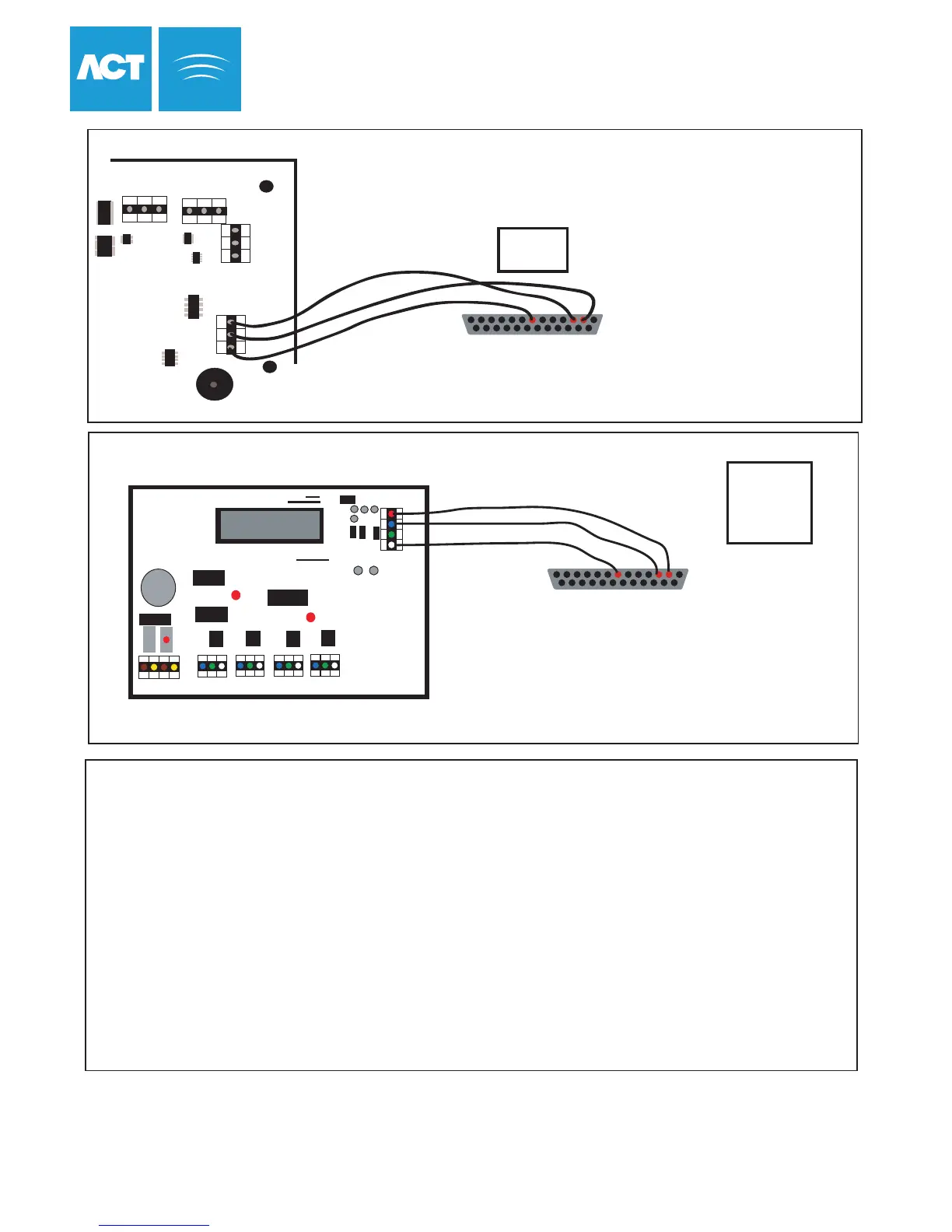 ACT