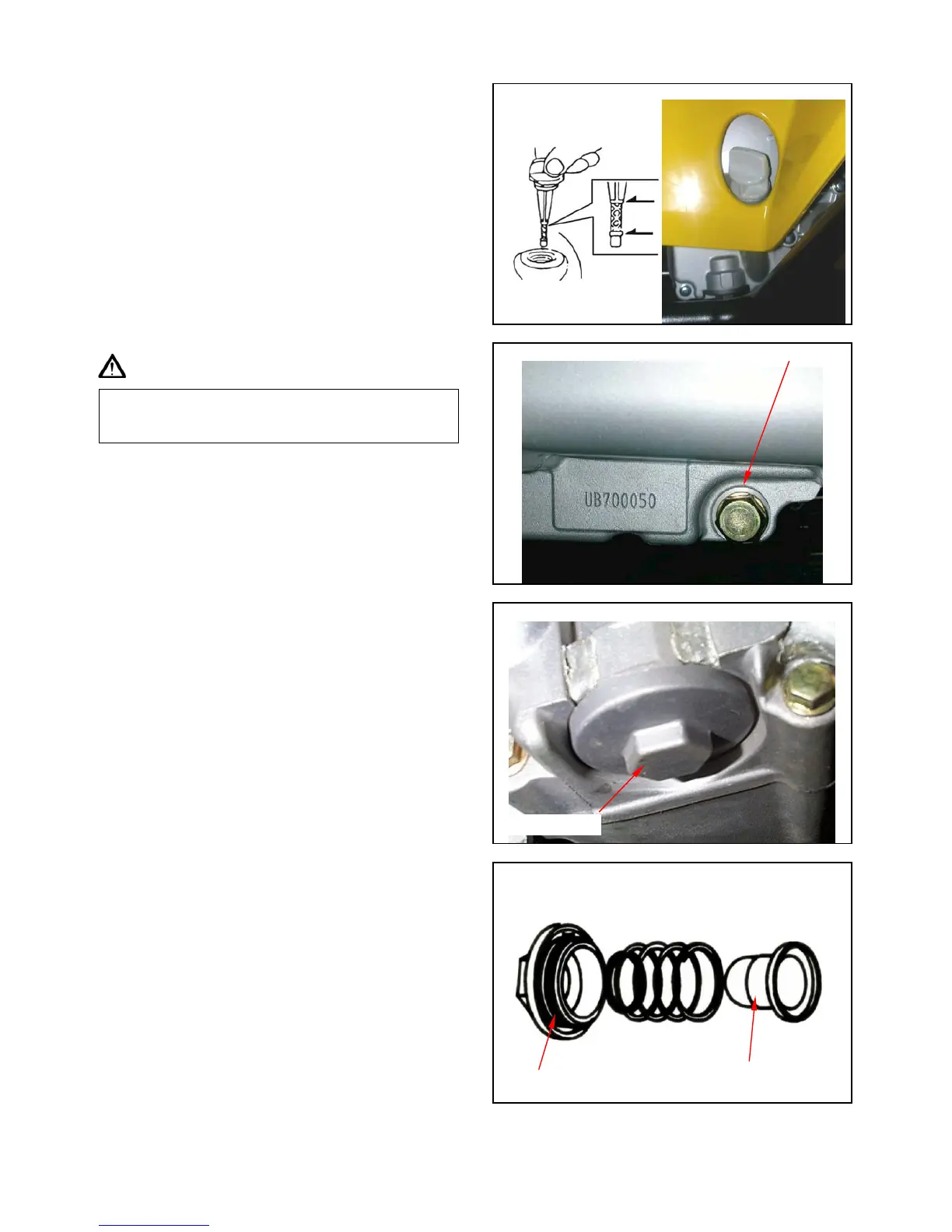 UB700050