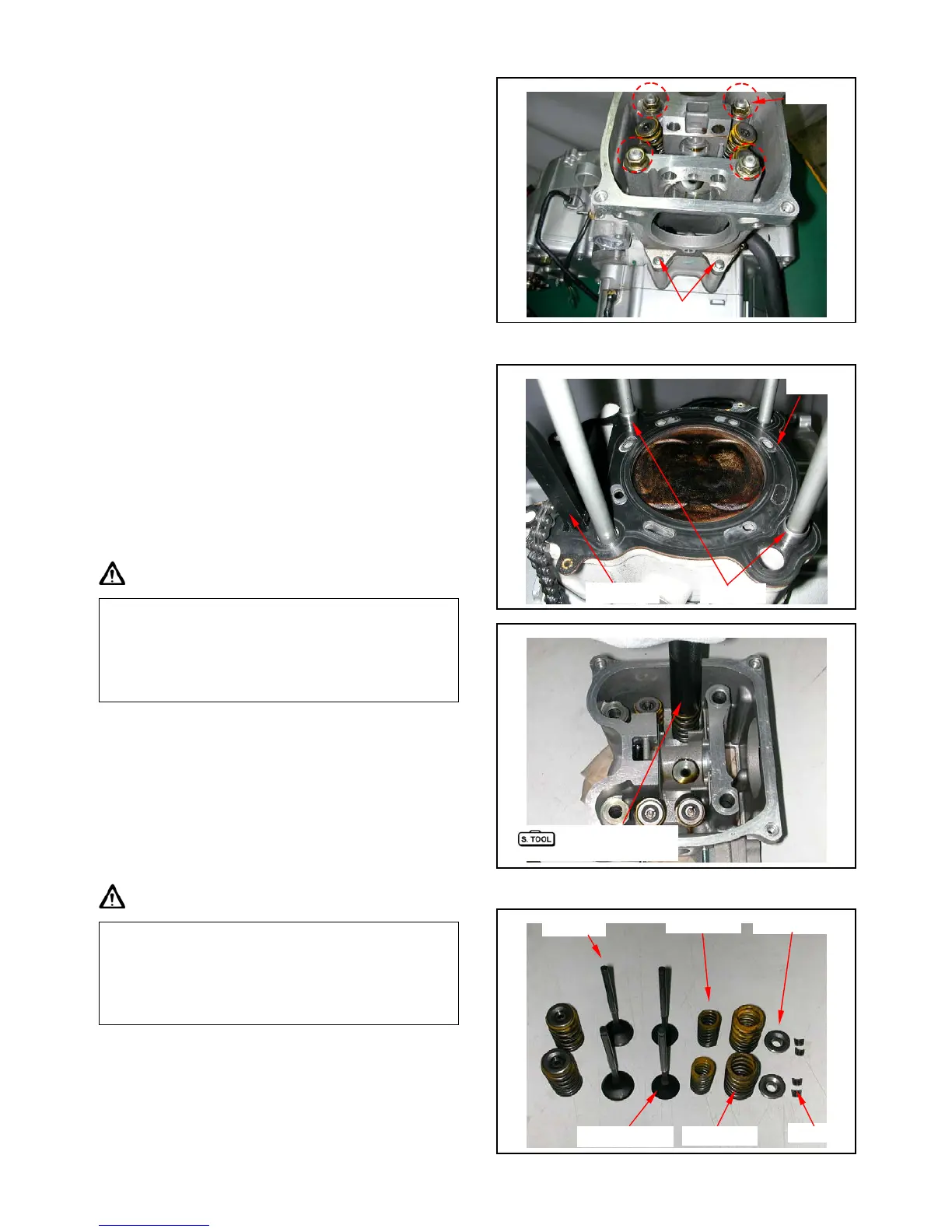 S. TOOL