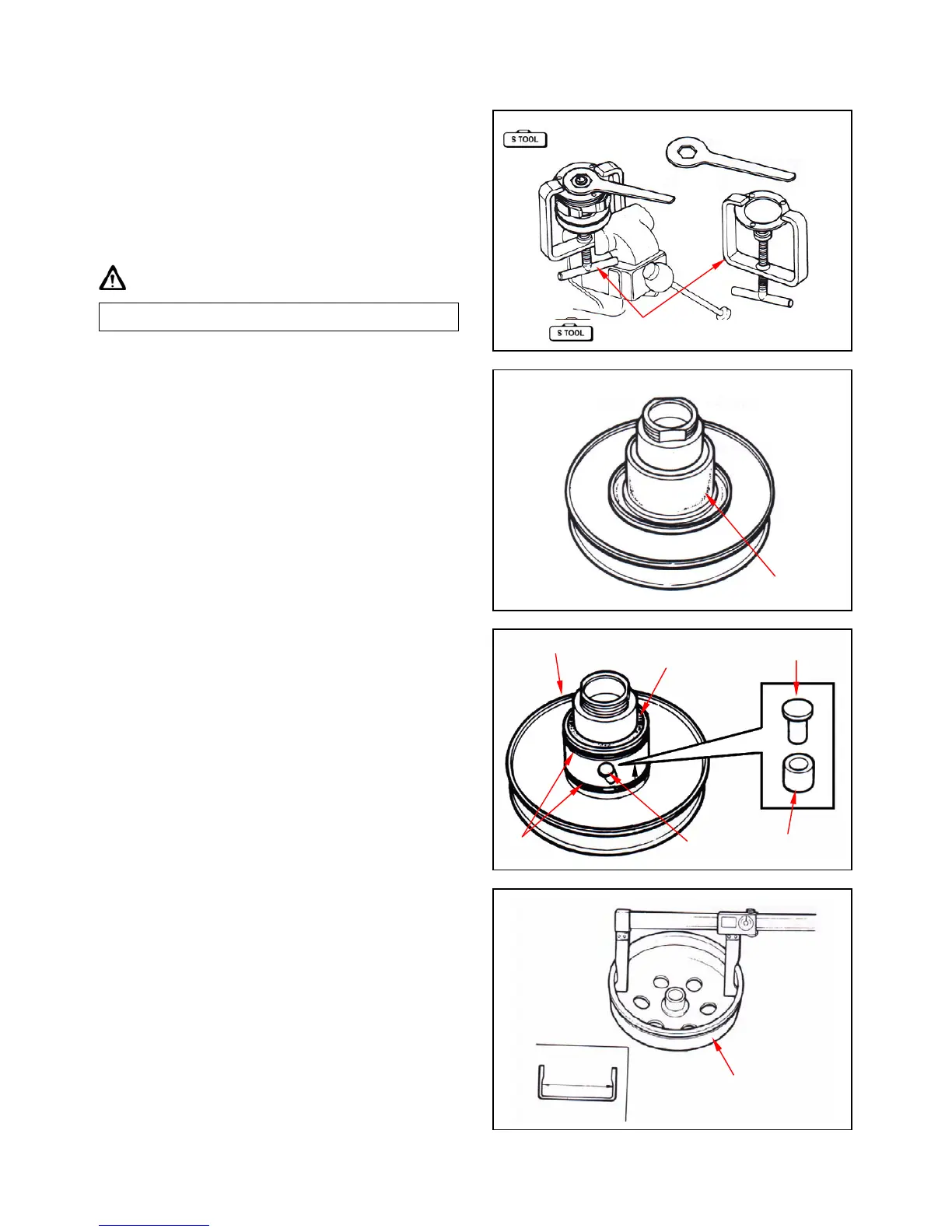 S TOOL

S TOOL