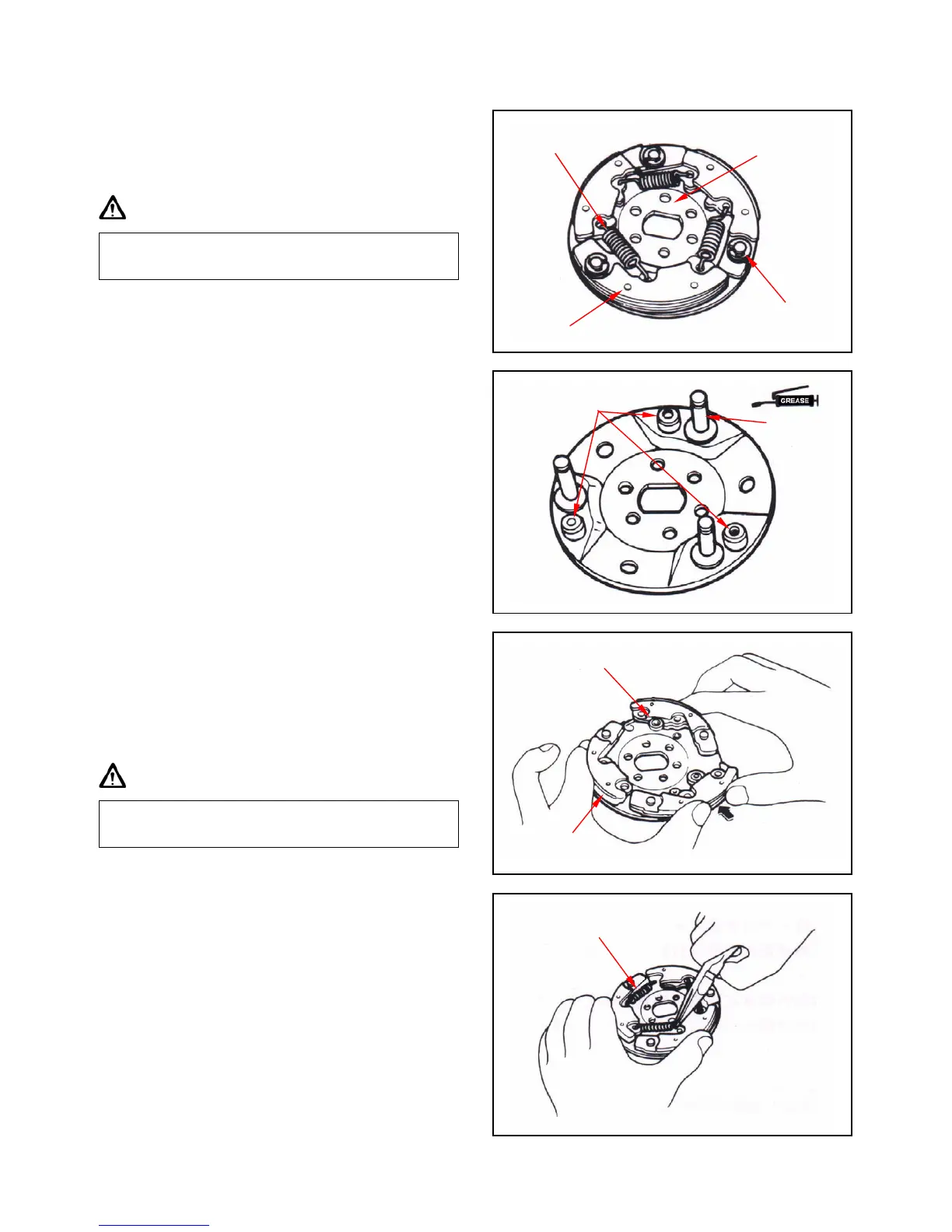 GREASE