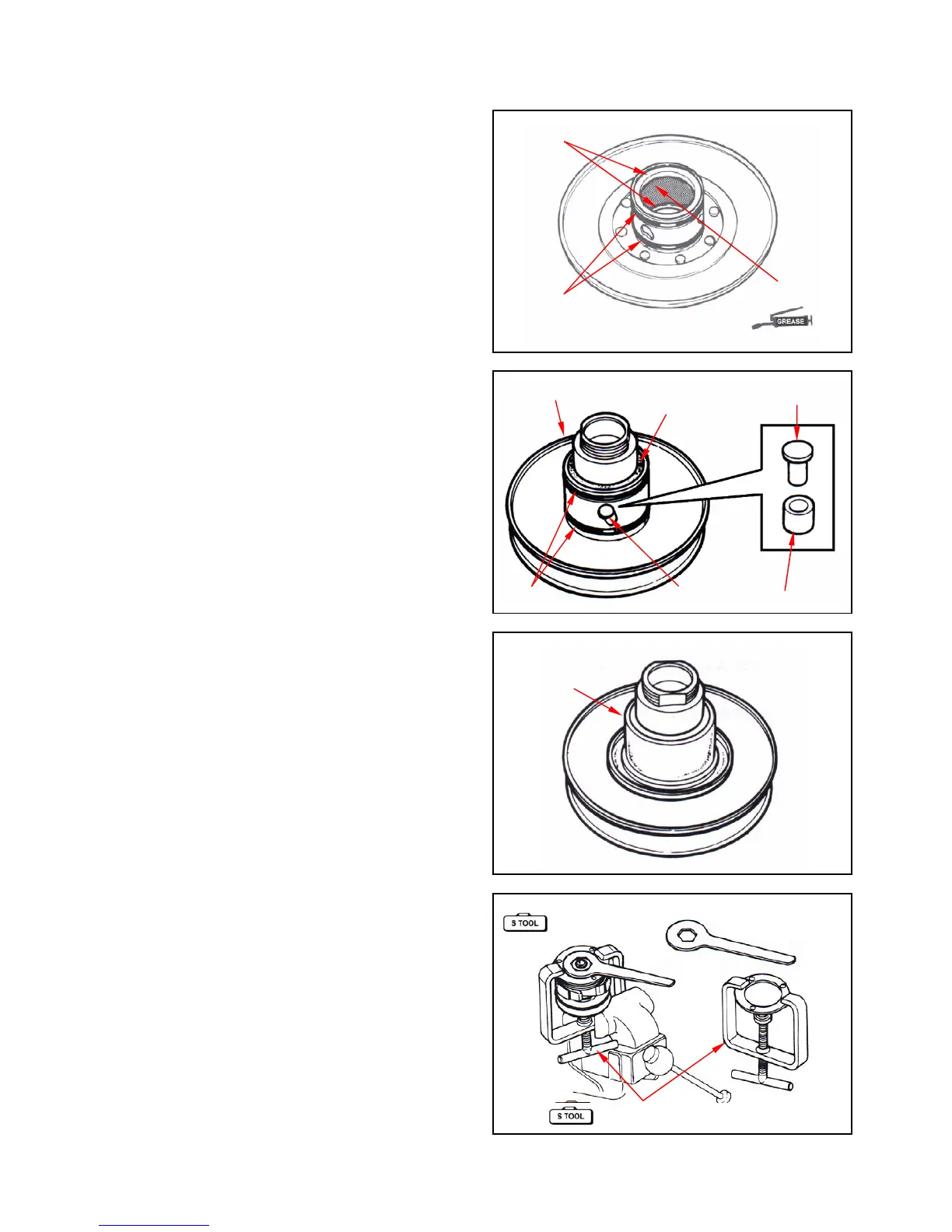 GREASE

S TOOL

S TOOL