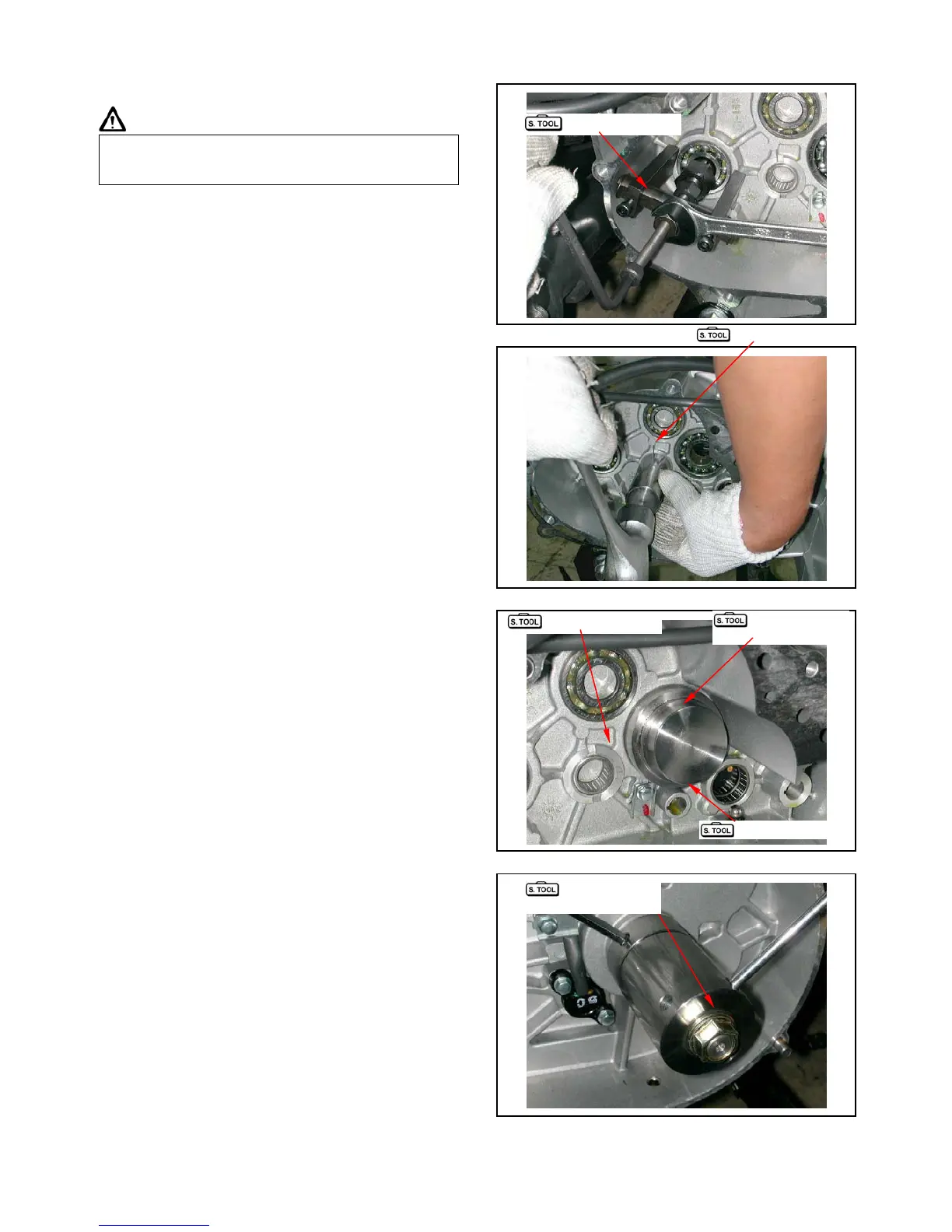 S. TOOL

S. TOOL

S. TOOL

S. TOOL

S. TOOL

S. TOOL