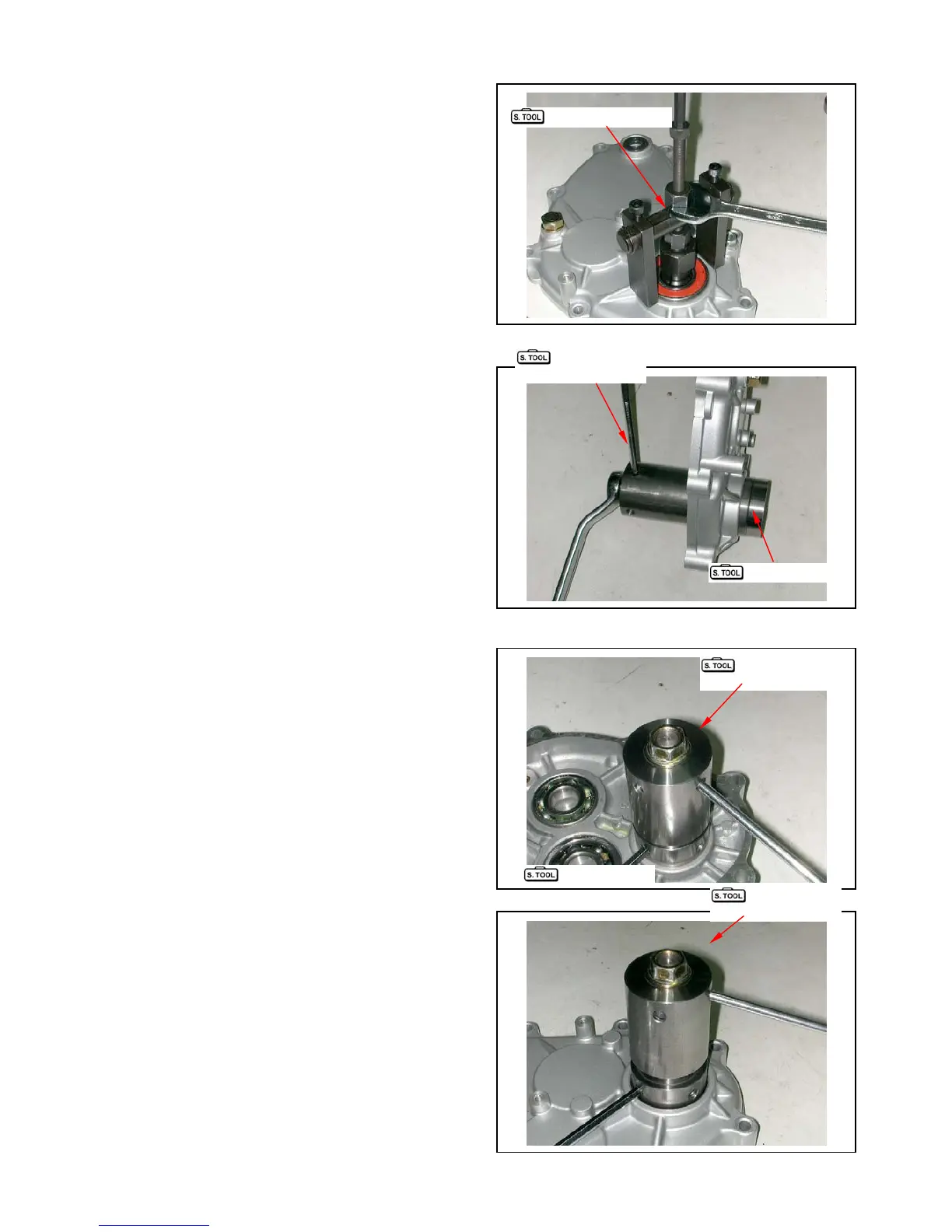 S. TOOL

S. TOOL

S. TOOL

S. TOOL

S. TOOL

S. TOOL