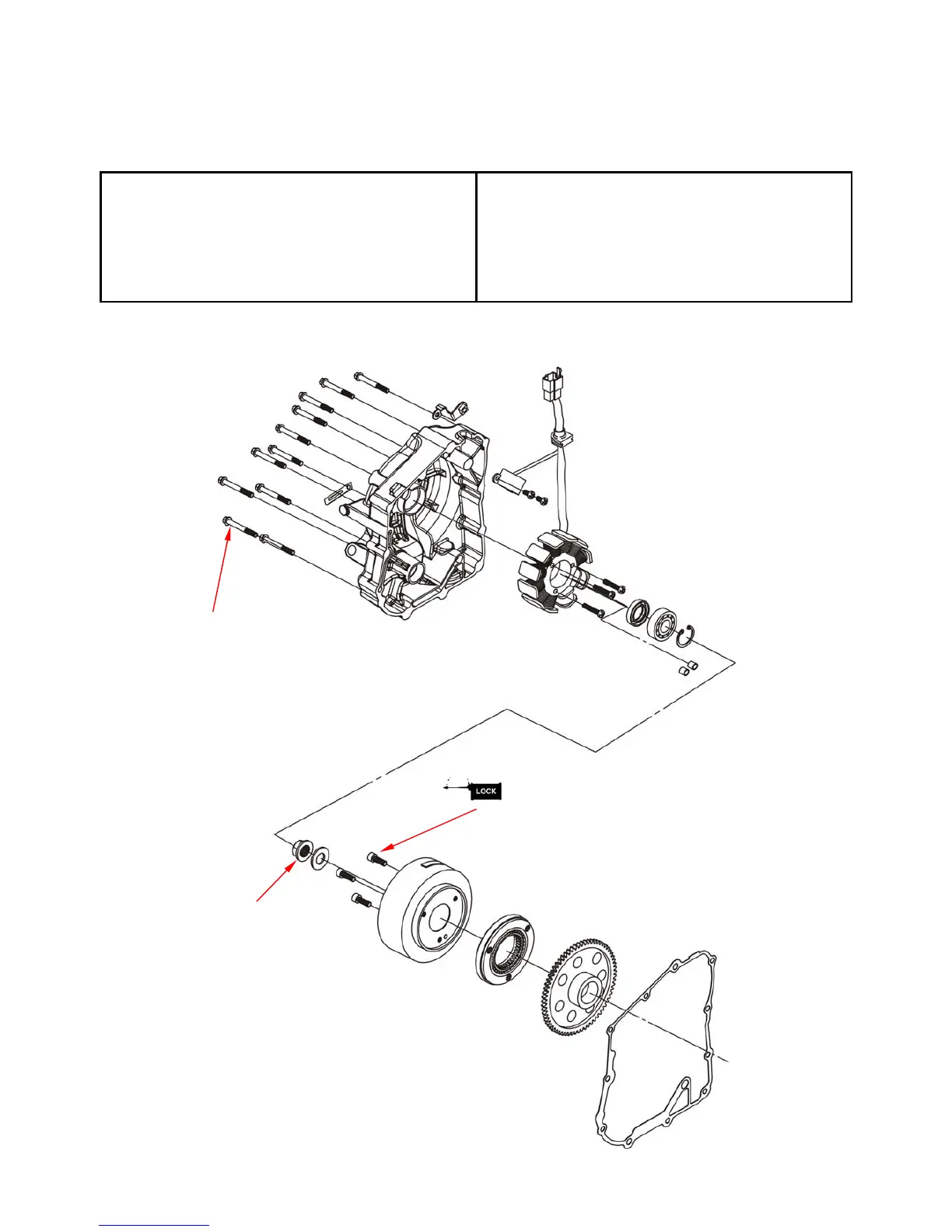 LOCK