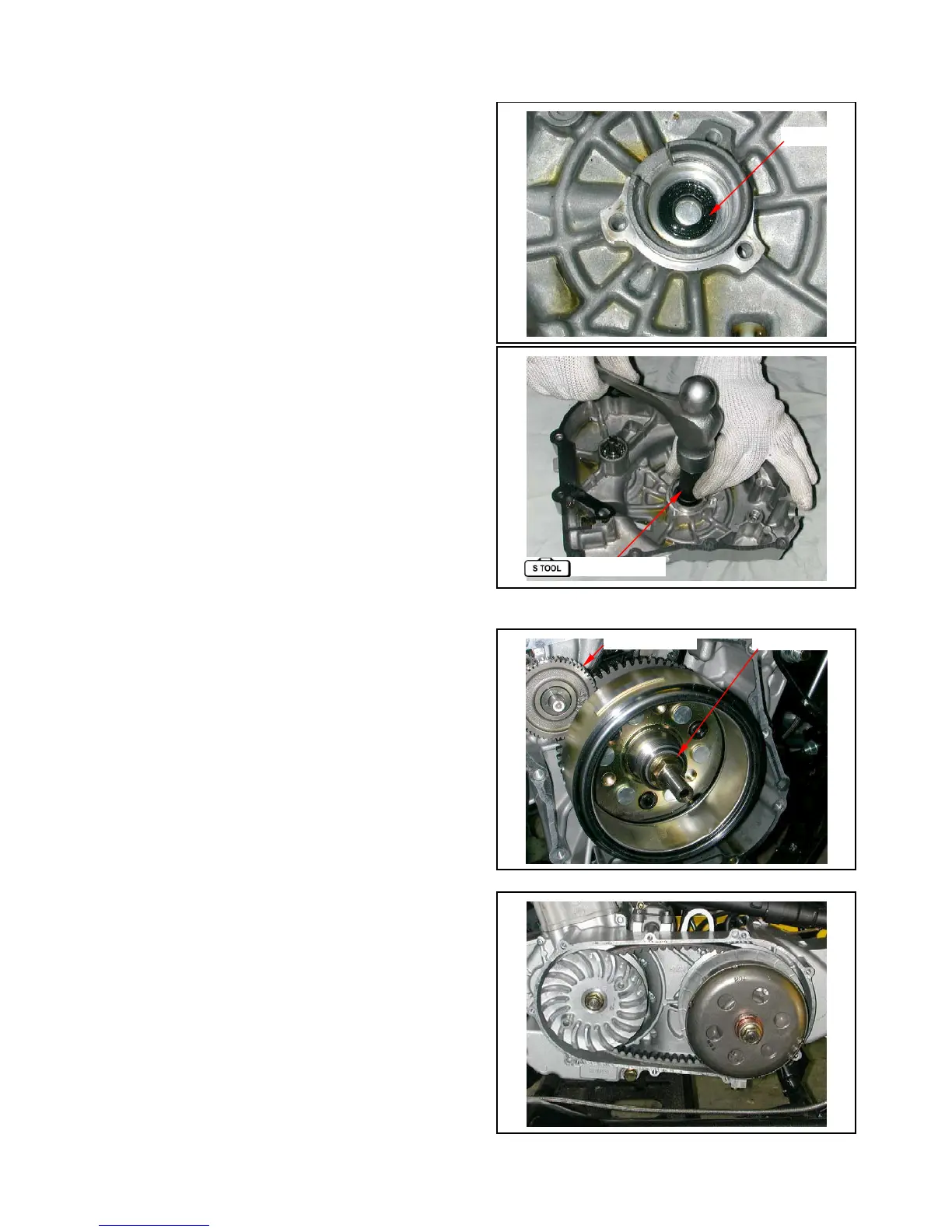 S TOOL