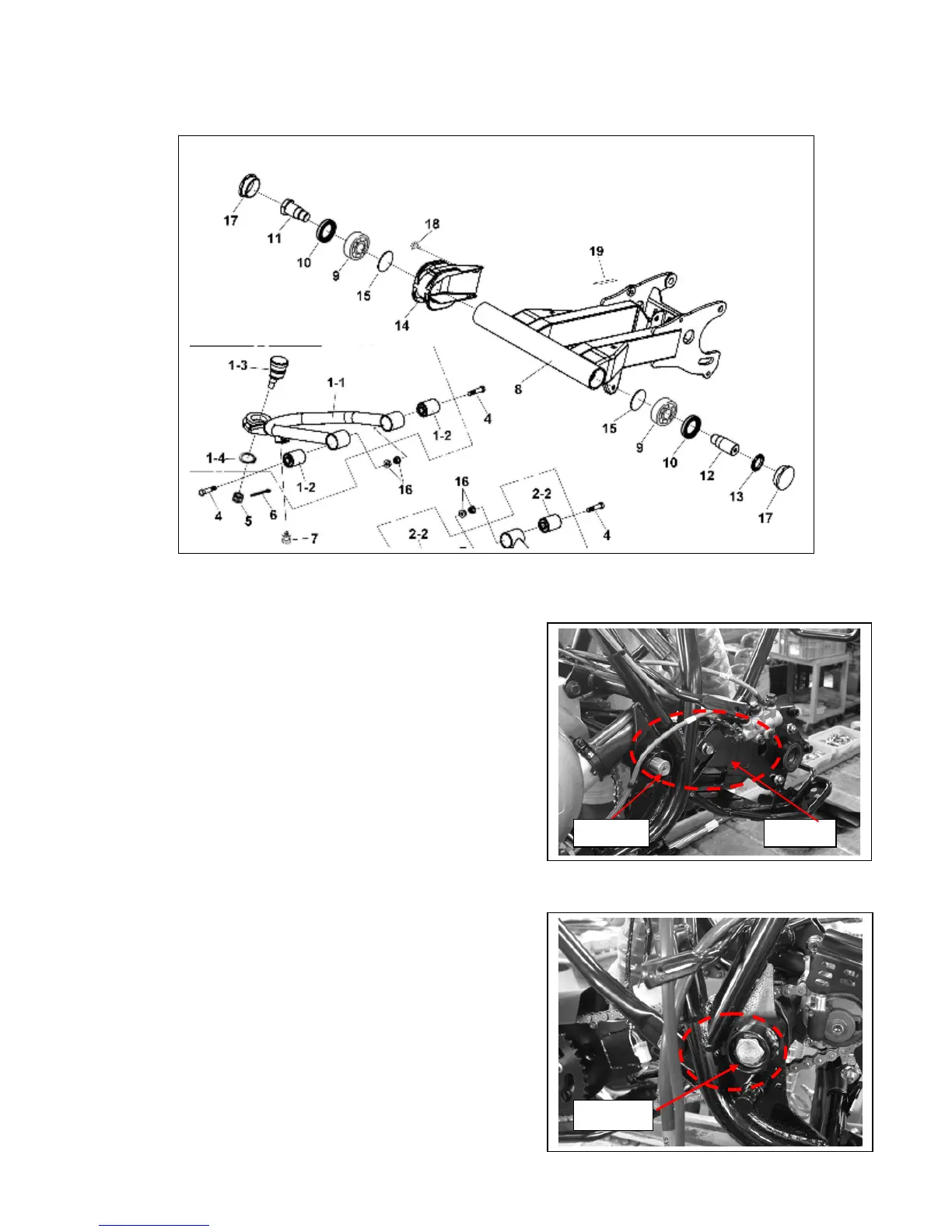 17
11
10
9
15
18
14
19
8
1-3
1-1
1-2
4
1-4
1-2
16
4
5
6
7
15
9
10
12
13
17
16
2-2
2-2
4