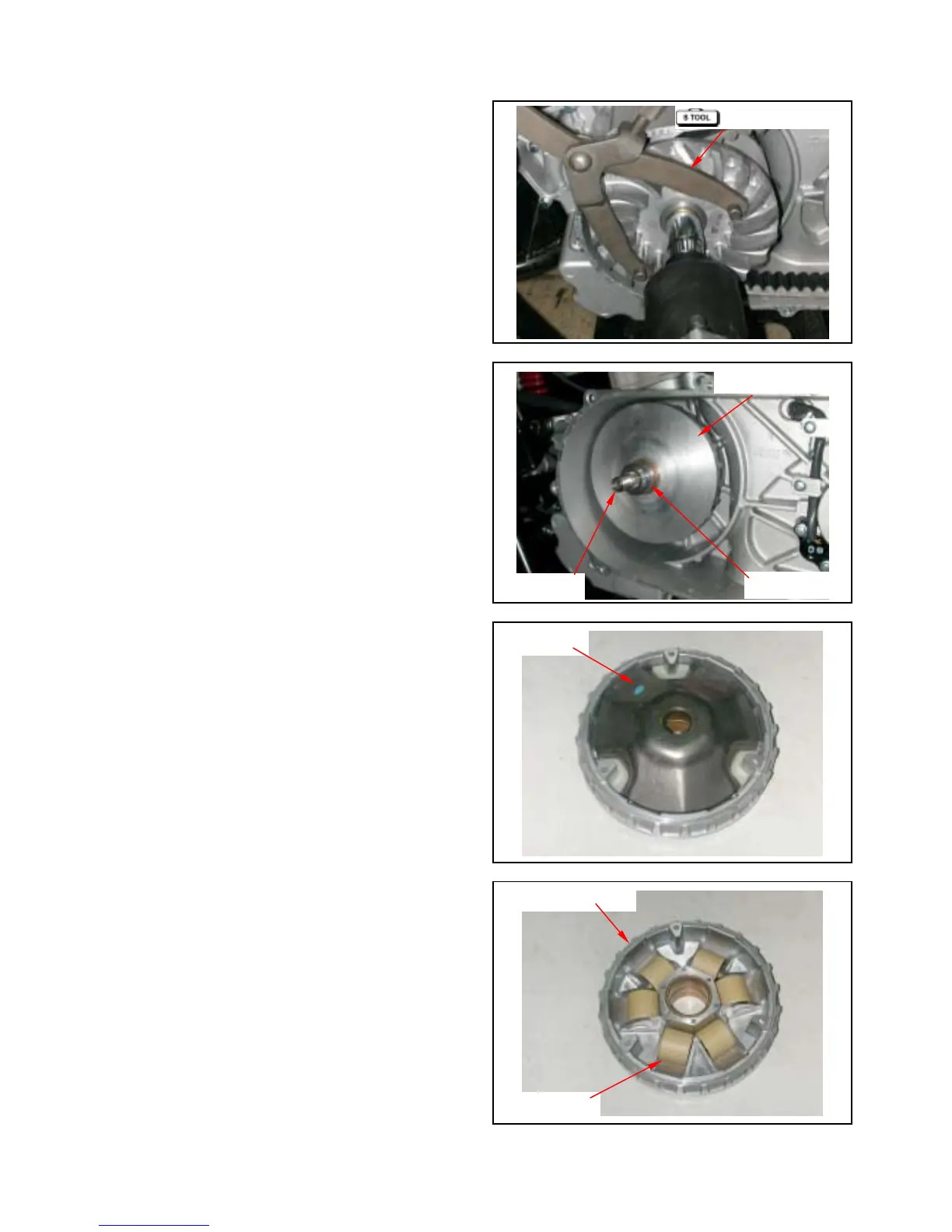 S TOOL