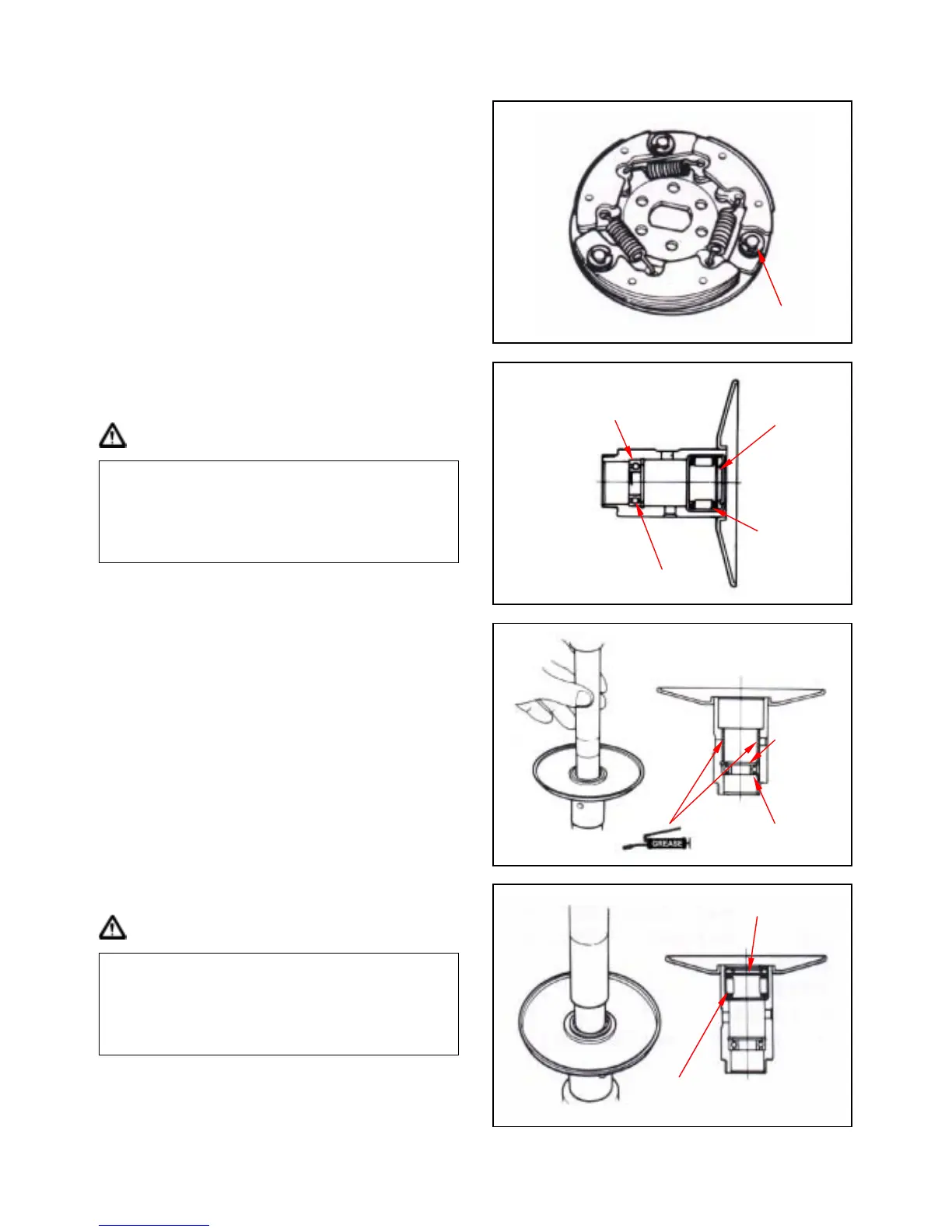 GREASE