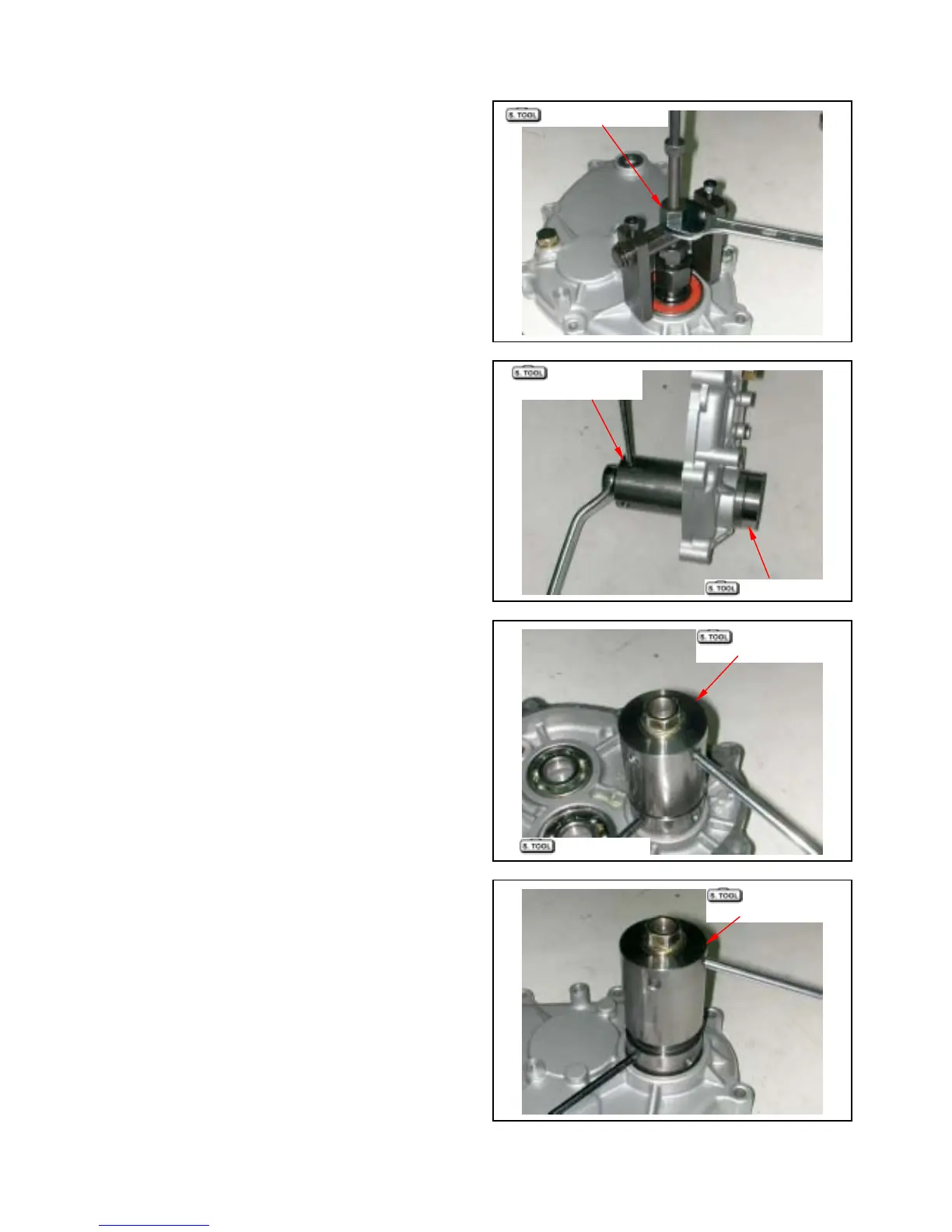 S. TOOL

S. TOOL

S. TOOL

S. TOOL

S. TOOL

S. TOOL