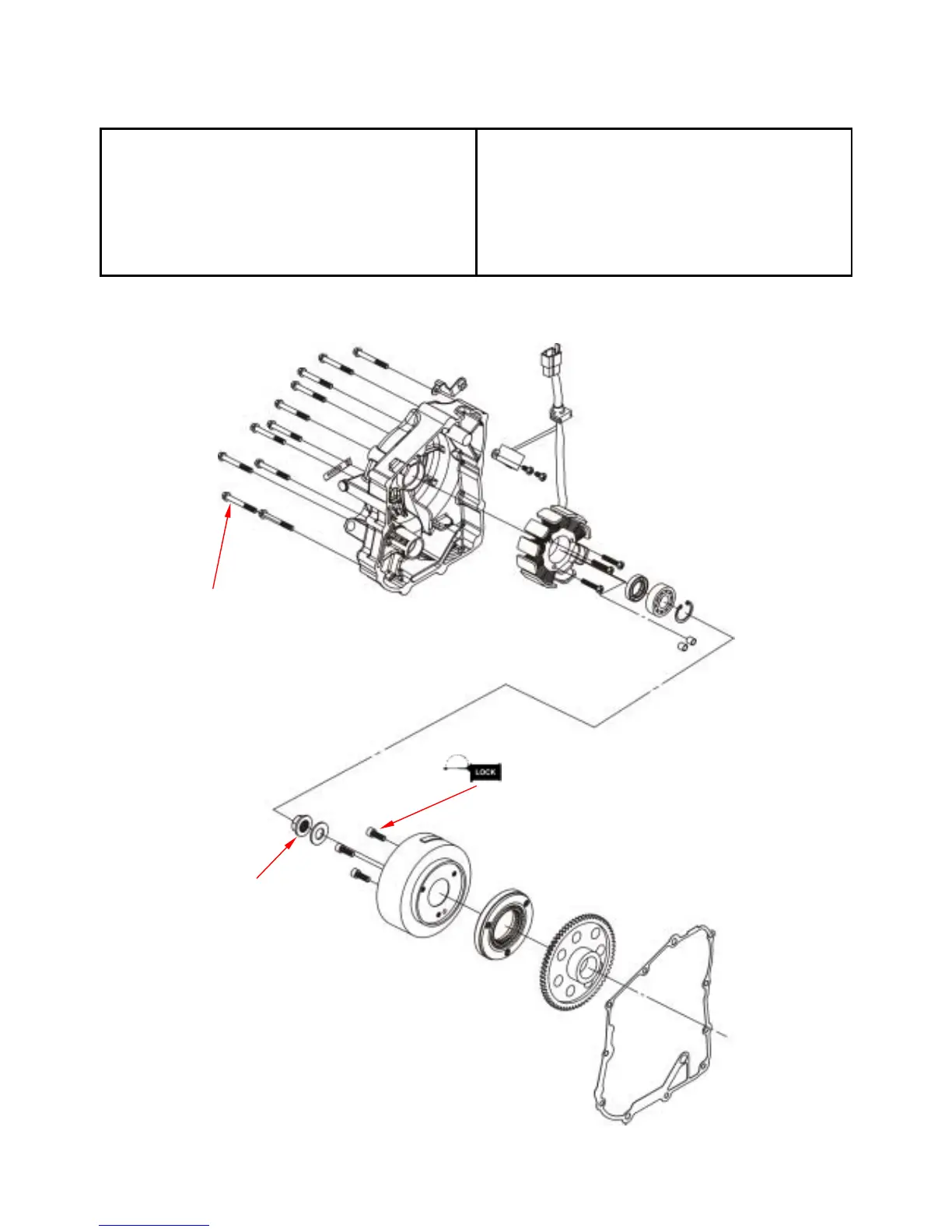 LOCK