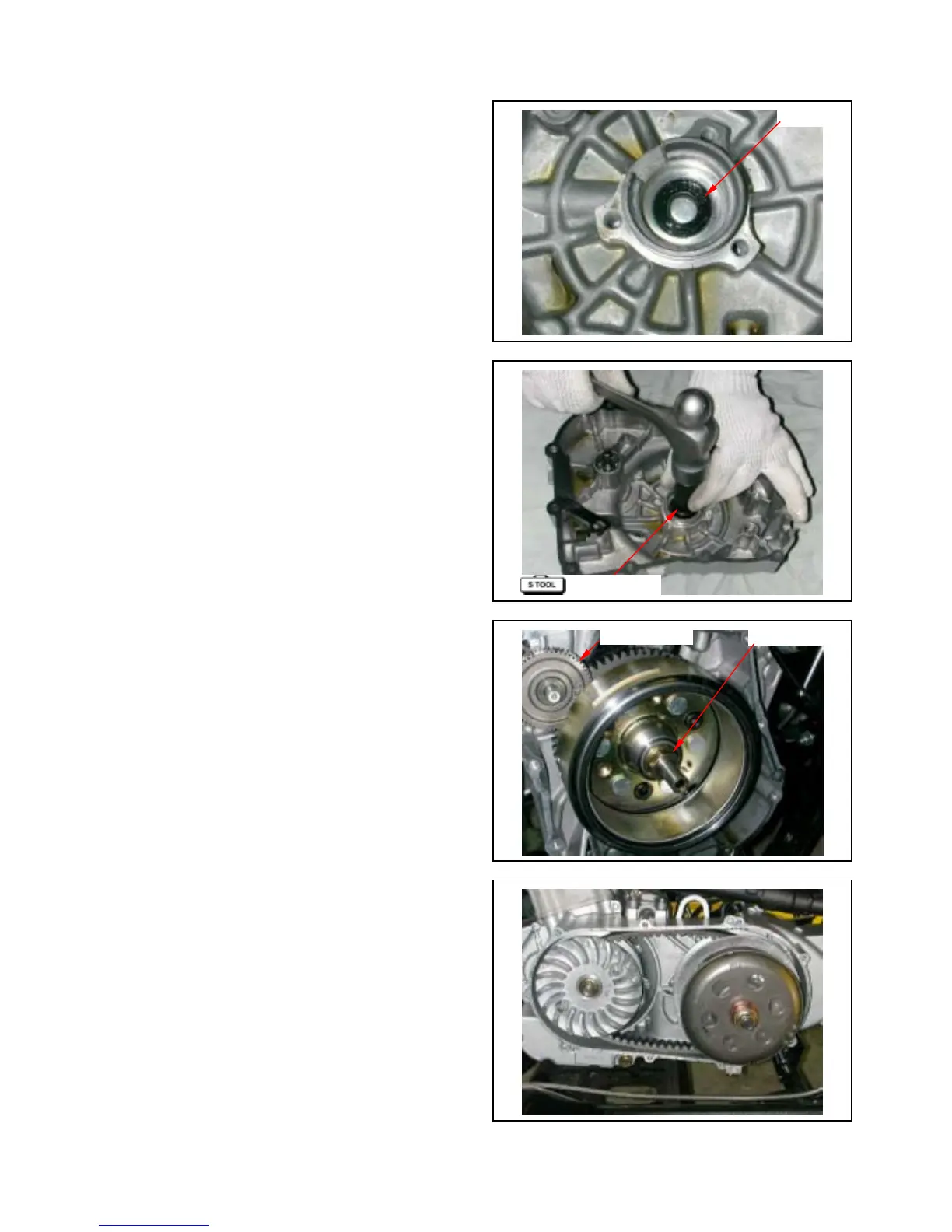 S TOOL