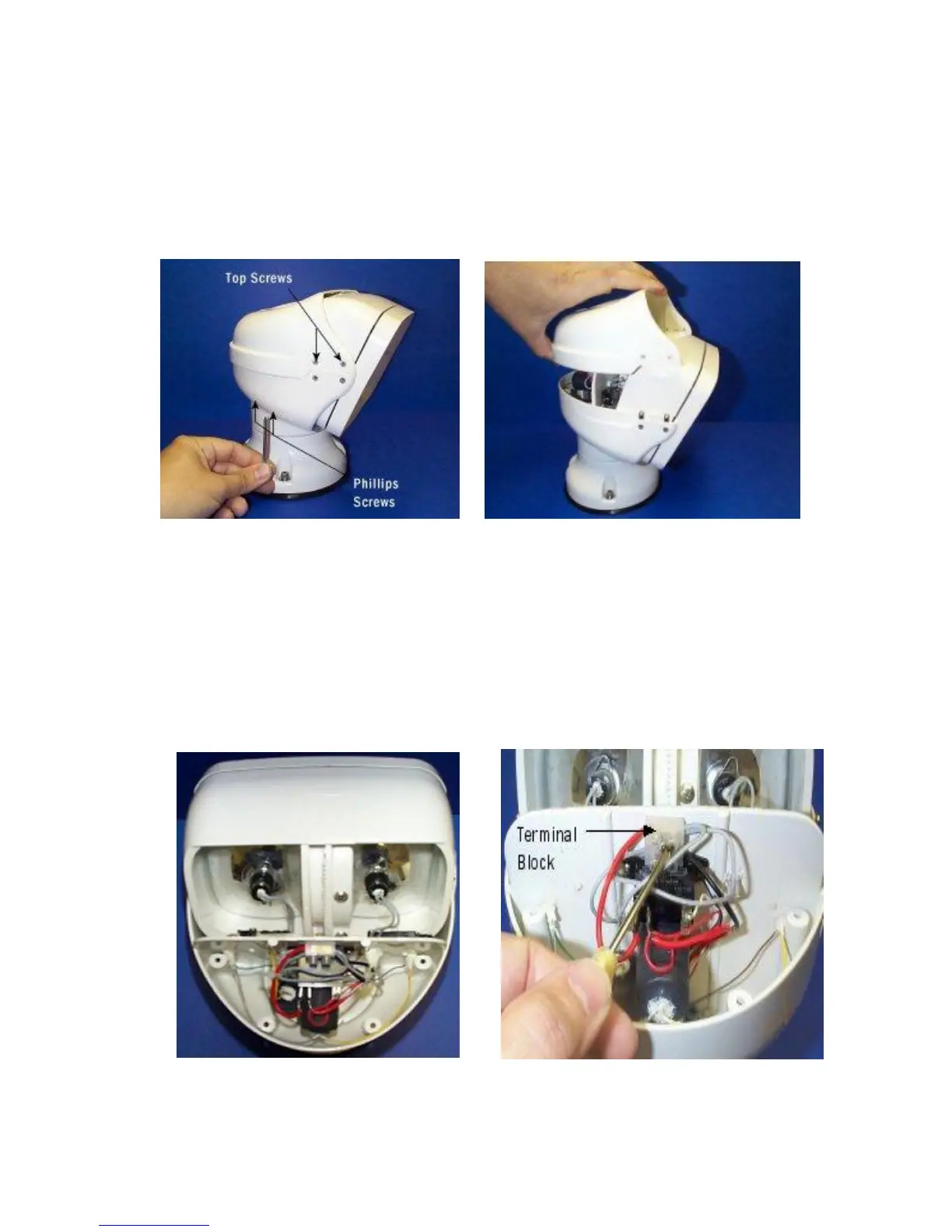 Top Screws

Phillips Screws

Terminal Block