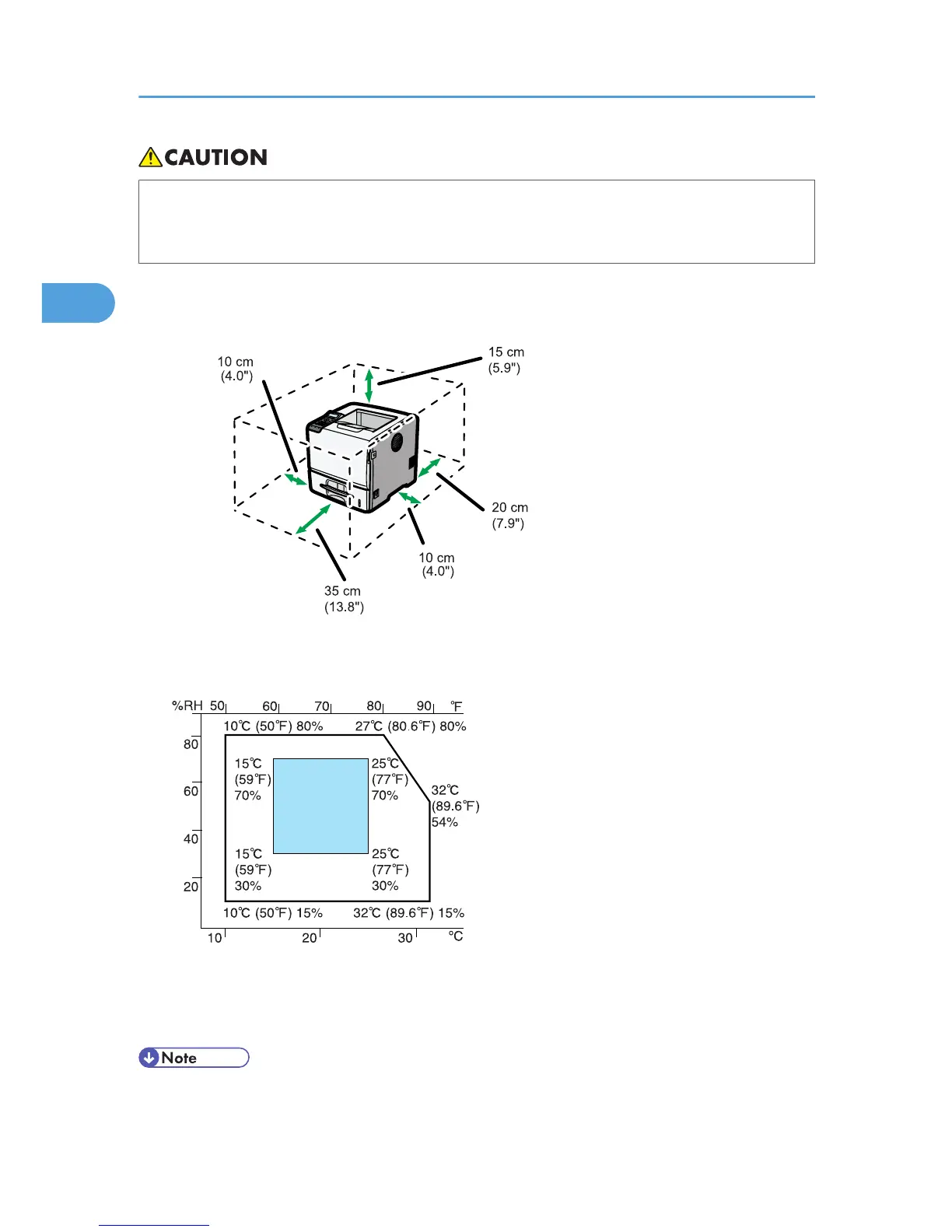 CAUTION

10 cm (4.0")

15 cm (5.9")

20 cm (7.9")

10 cm (4.0")

35 cm (13.8")

%RH 50 60 70 80 90 ℉

10℃ (50℉) 80%

27℃ (80.6℉) 80%

80

60

40

20

15℃ (59℉) 70%

25℃ (77℉) 70%

32℃ (89.6℉) 54%

15℃ (59℉) 30%

25℃ (77℉) 30%

10℃ (50℉) 15%

32℃ (89.6℉) 15%

10 20 30 ℃

Note