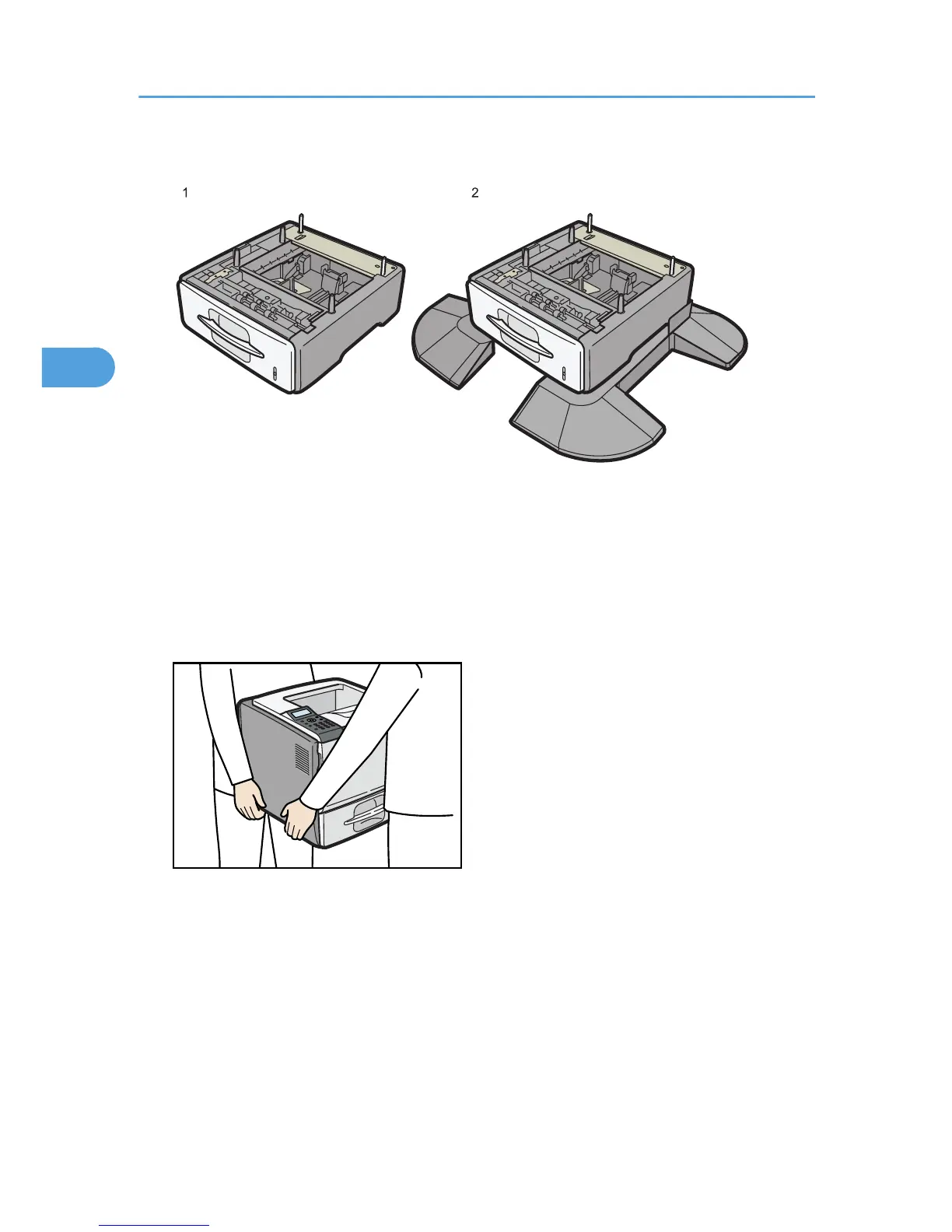 1

2