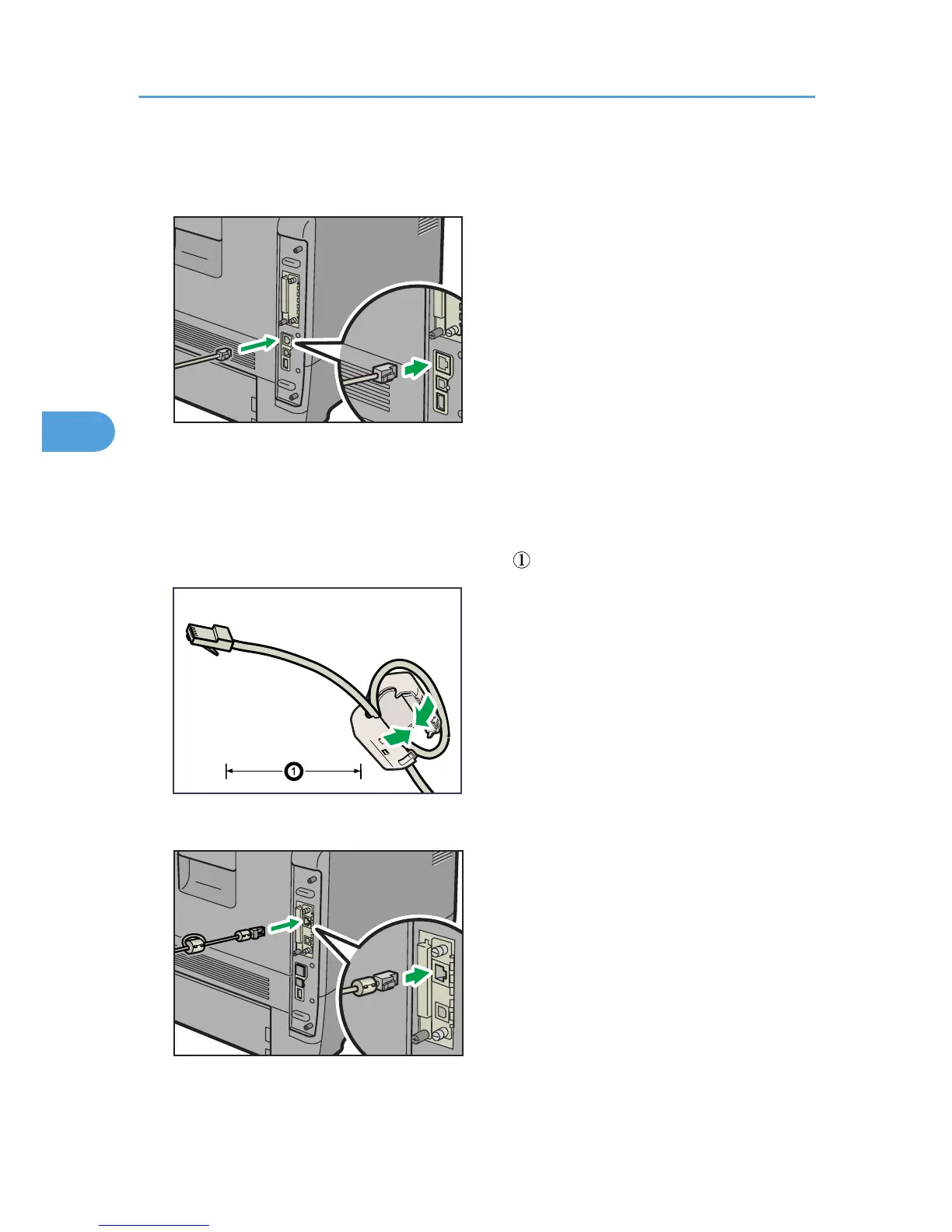 ①

1