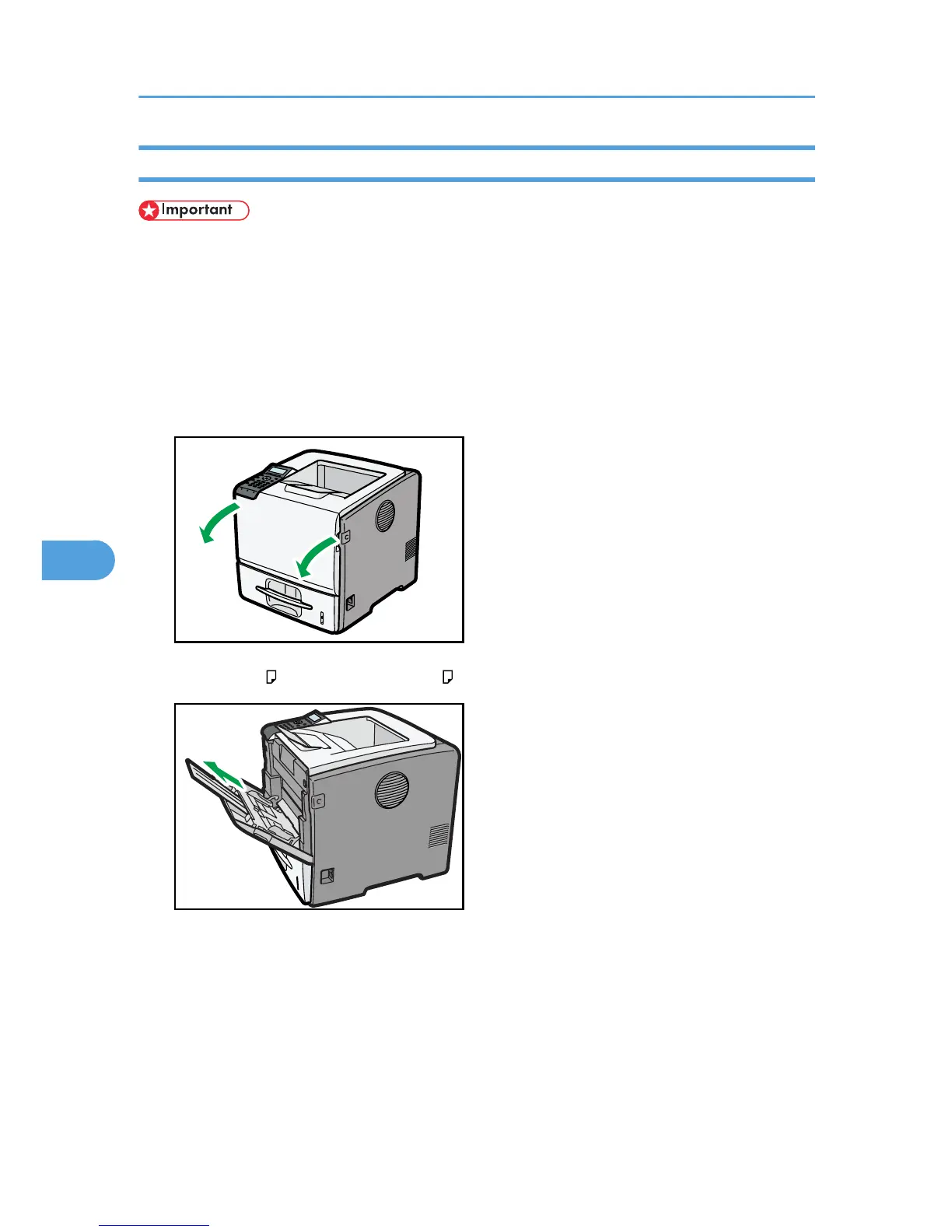 Important