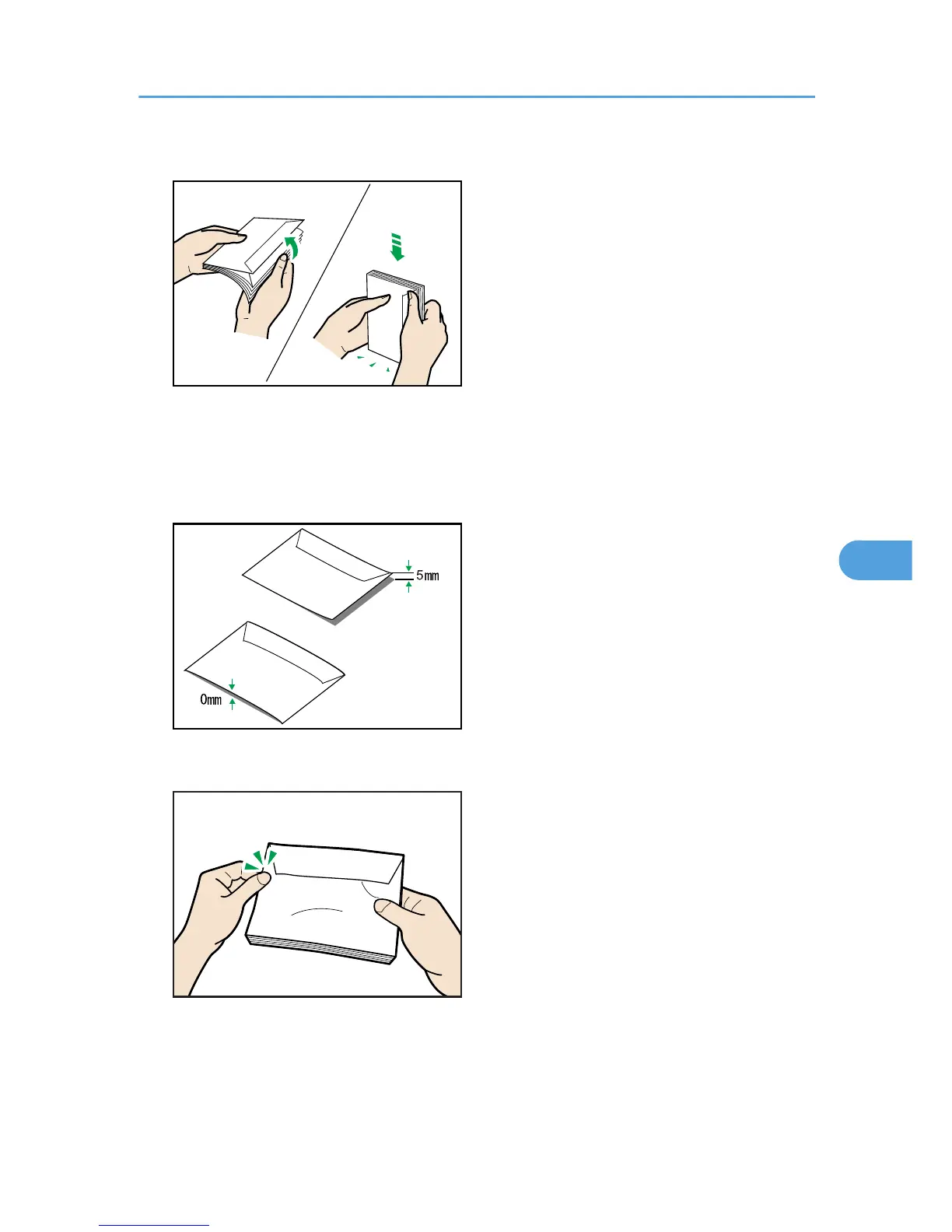 5mm

0mm