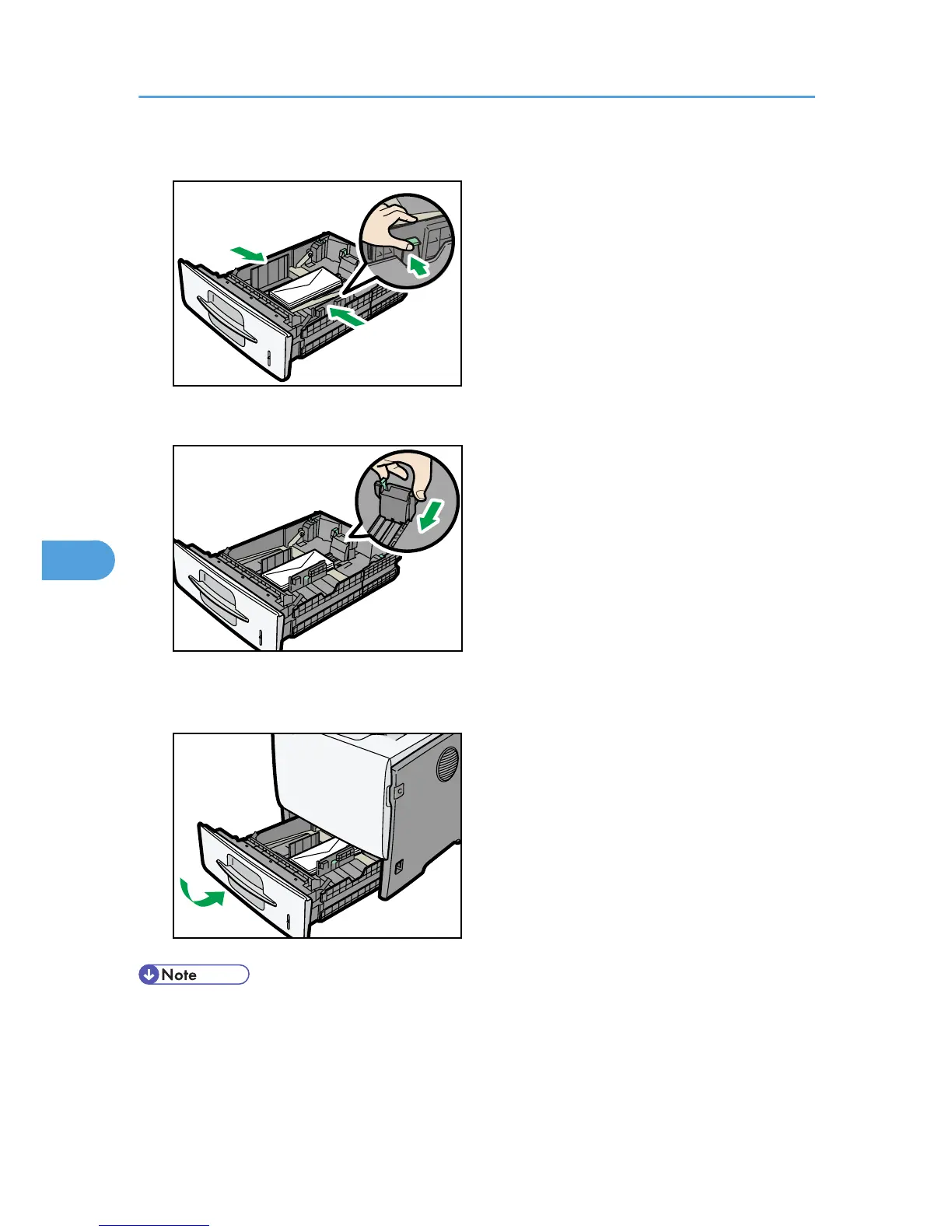 Note