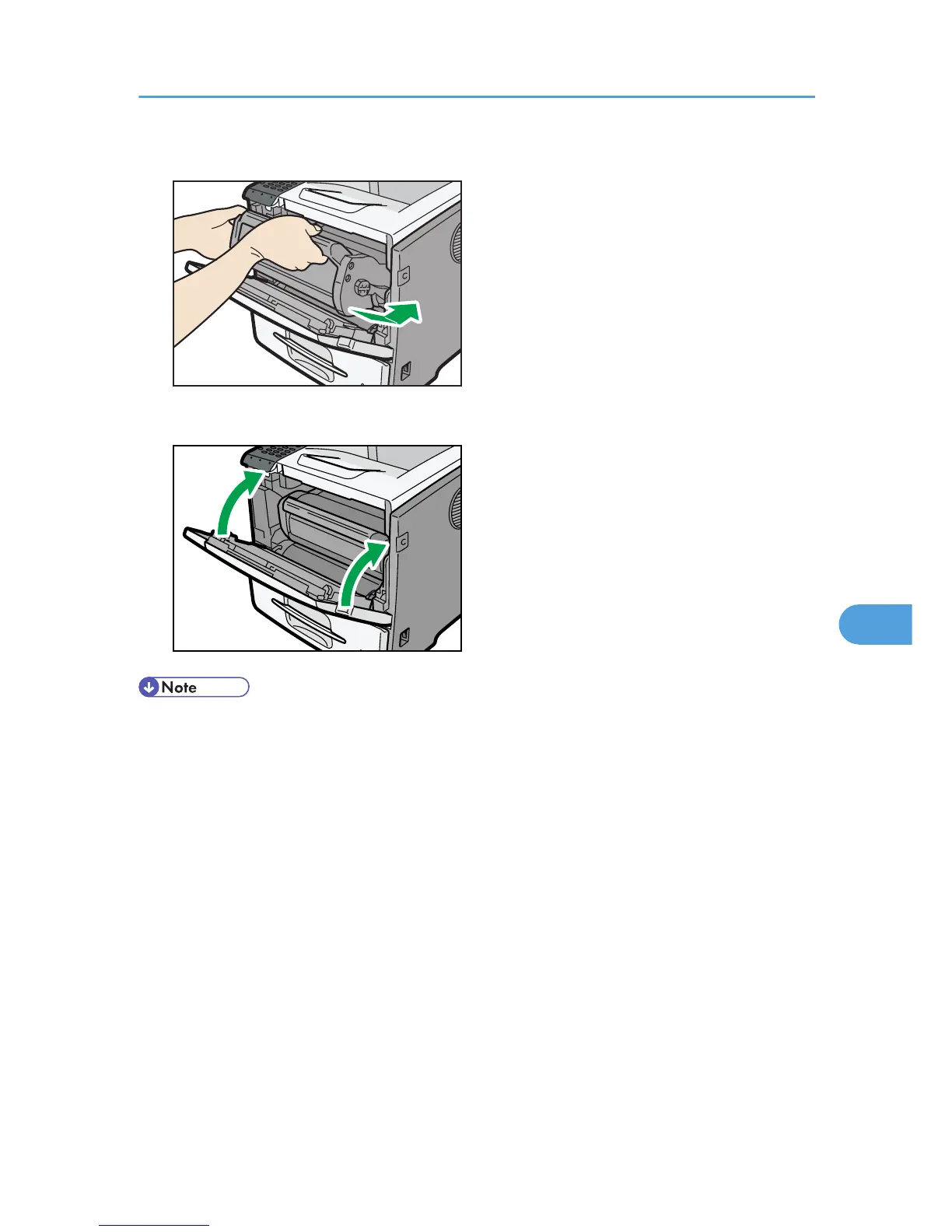 Note