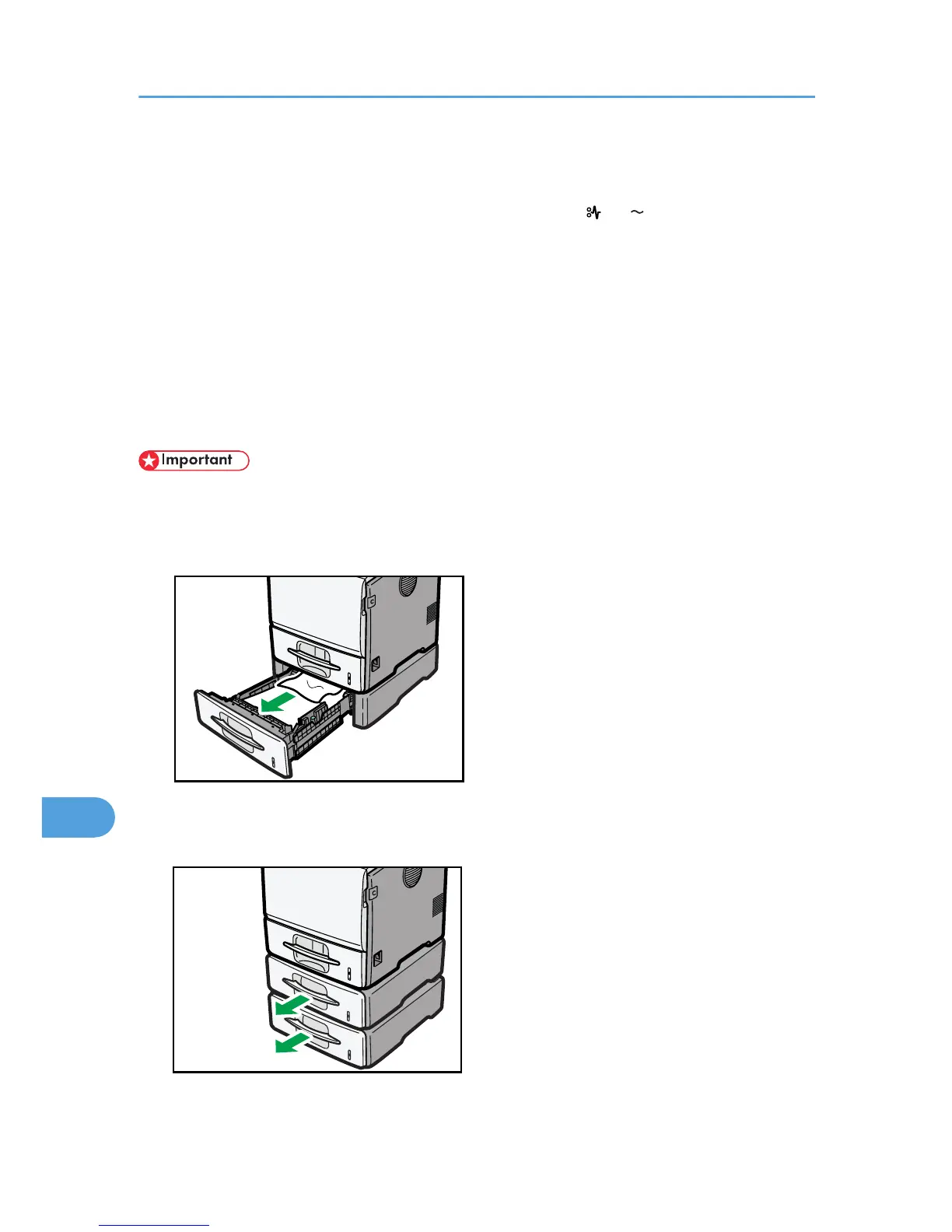 Important