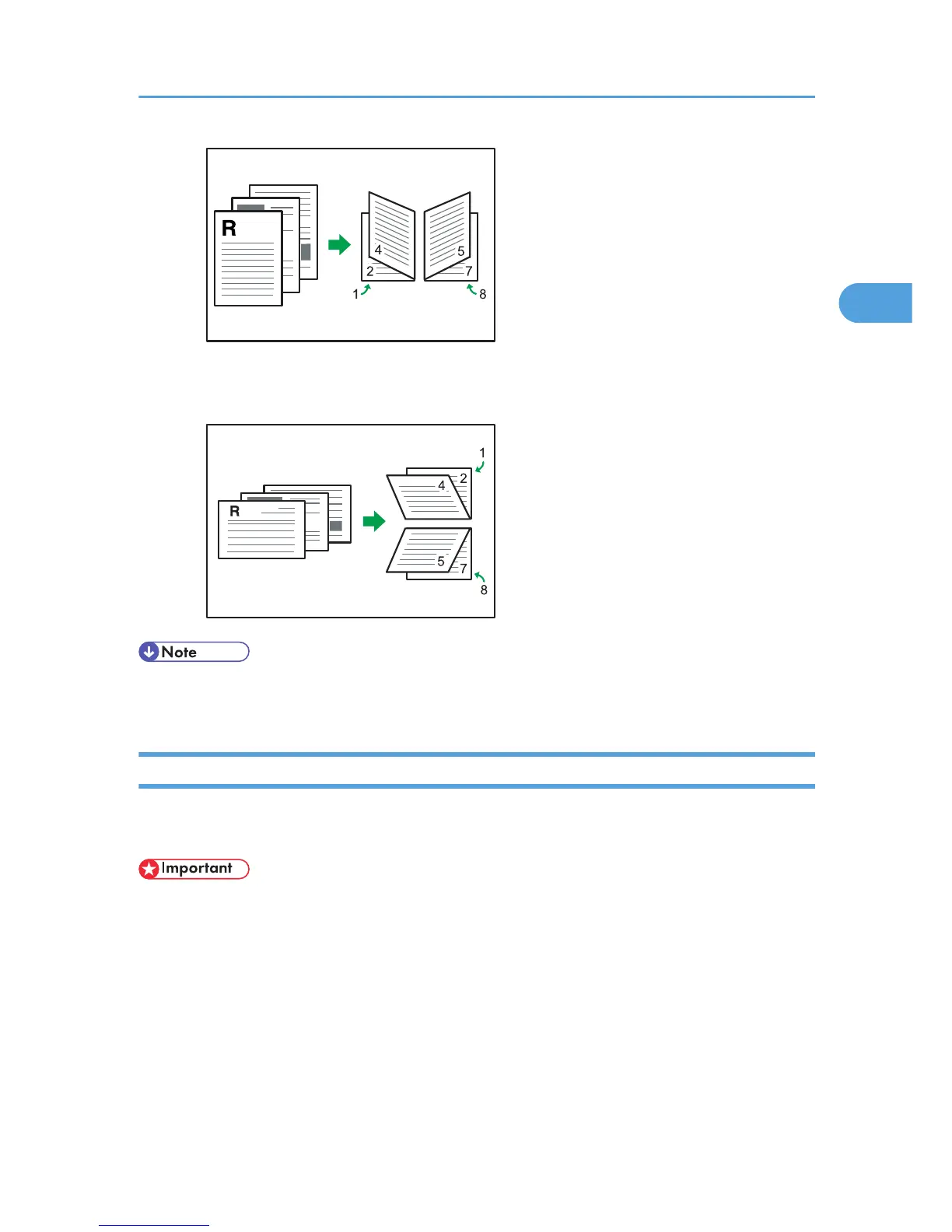 R

4

5

2

7

1

8

1

2

4

R

5

7

8

Note

Important