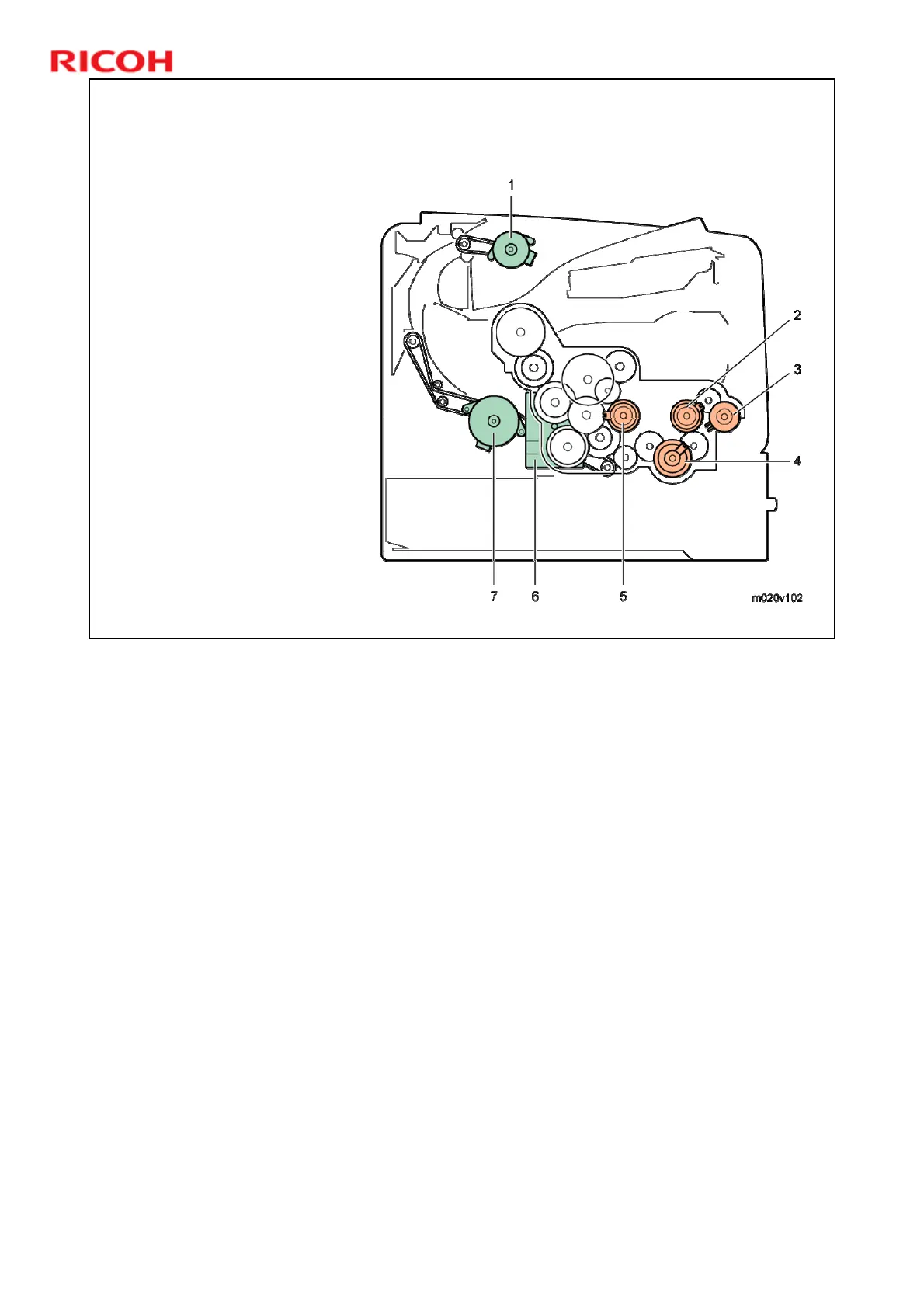 RICOH

1

2

3

4

7 6 5

m020v102