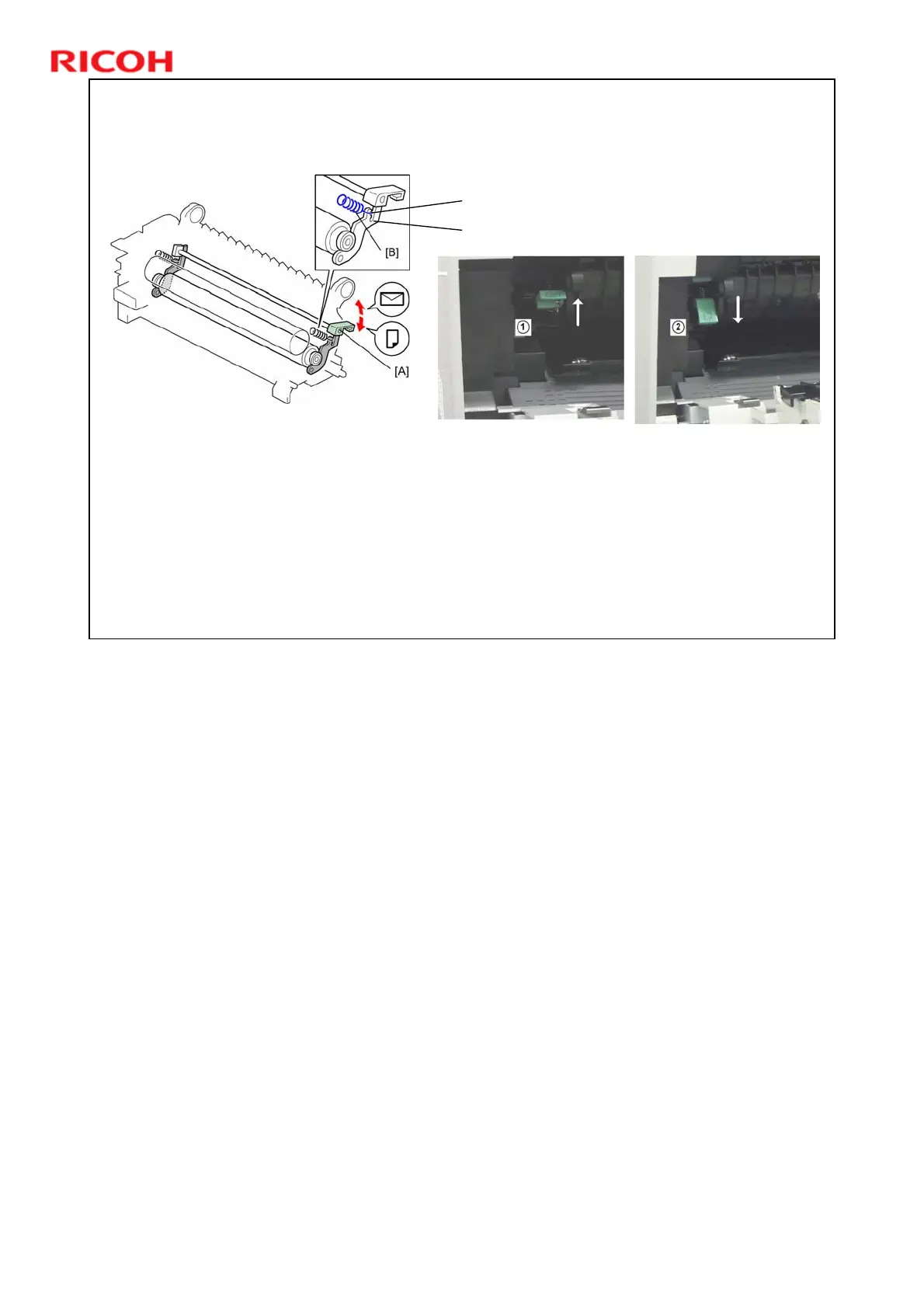 RICOH

[B]

[A]

①

②