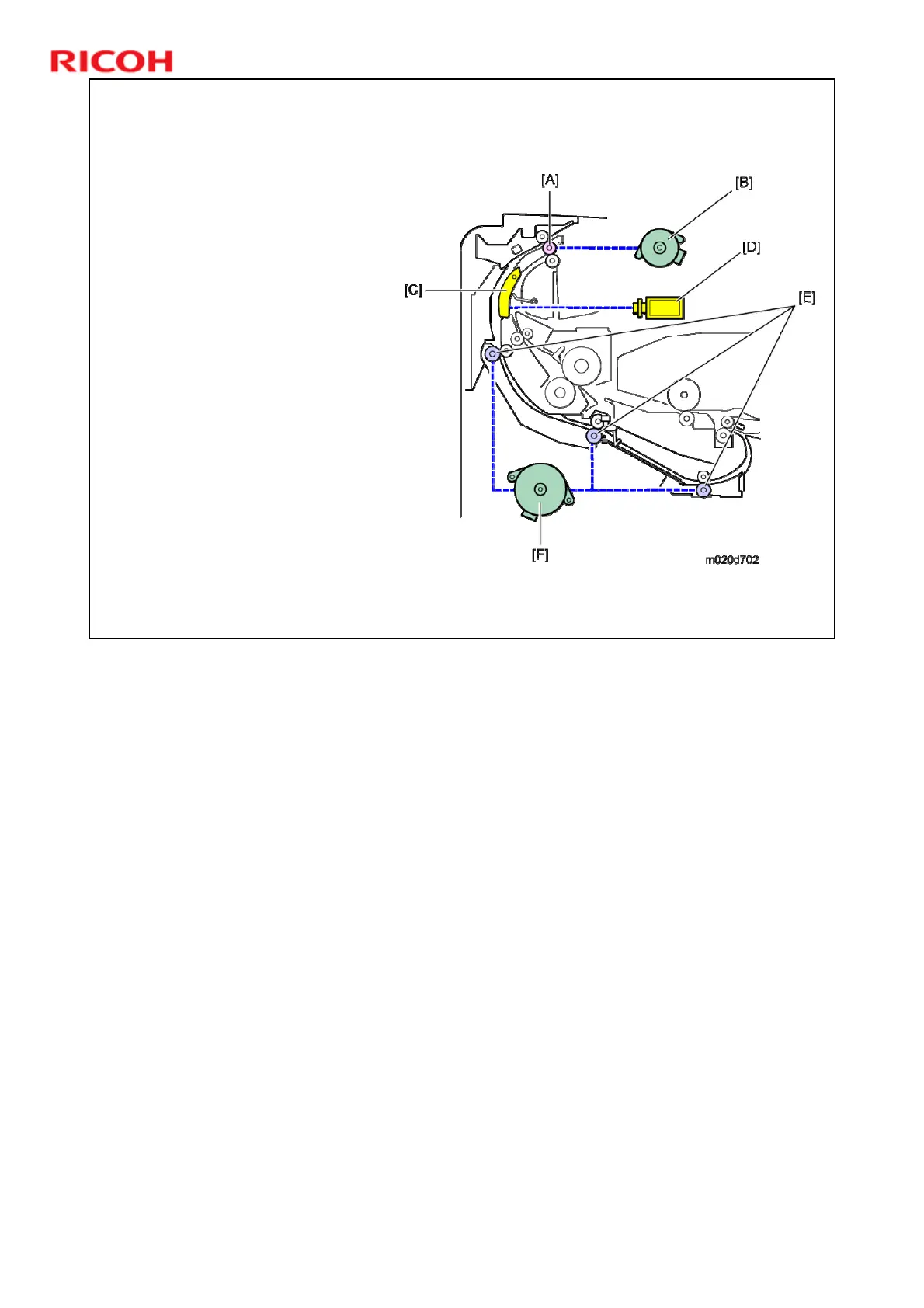 RICOH

[A]
[B]
[D]
[C]
[E]
[F]
m020d702