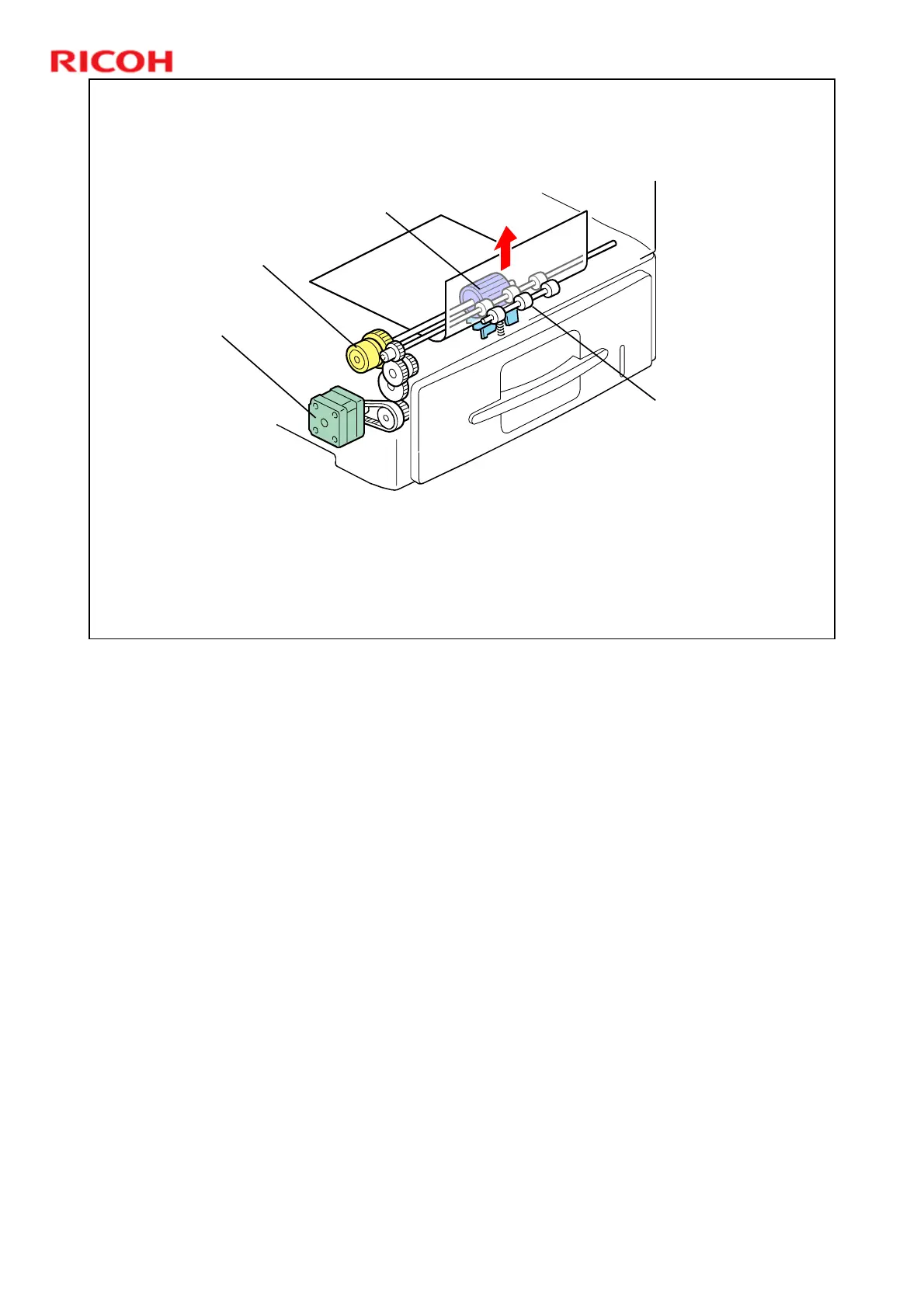 RICOH