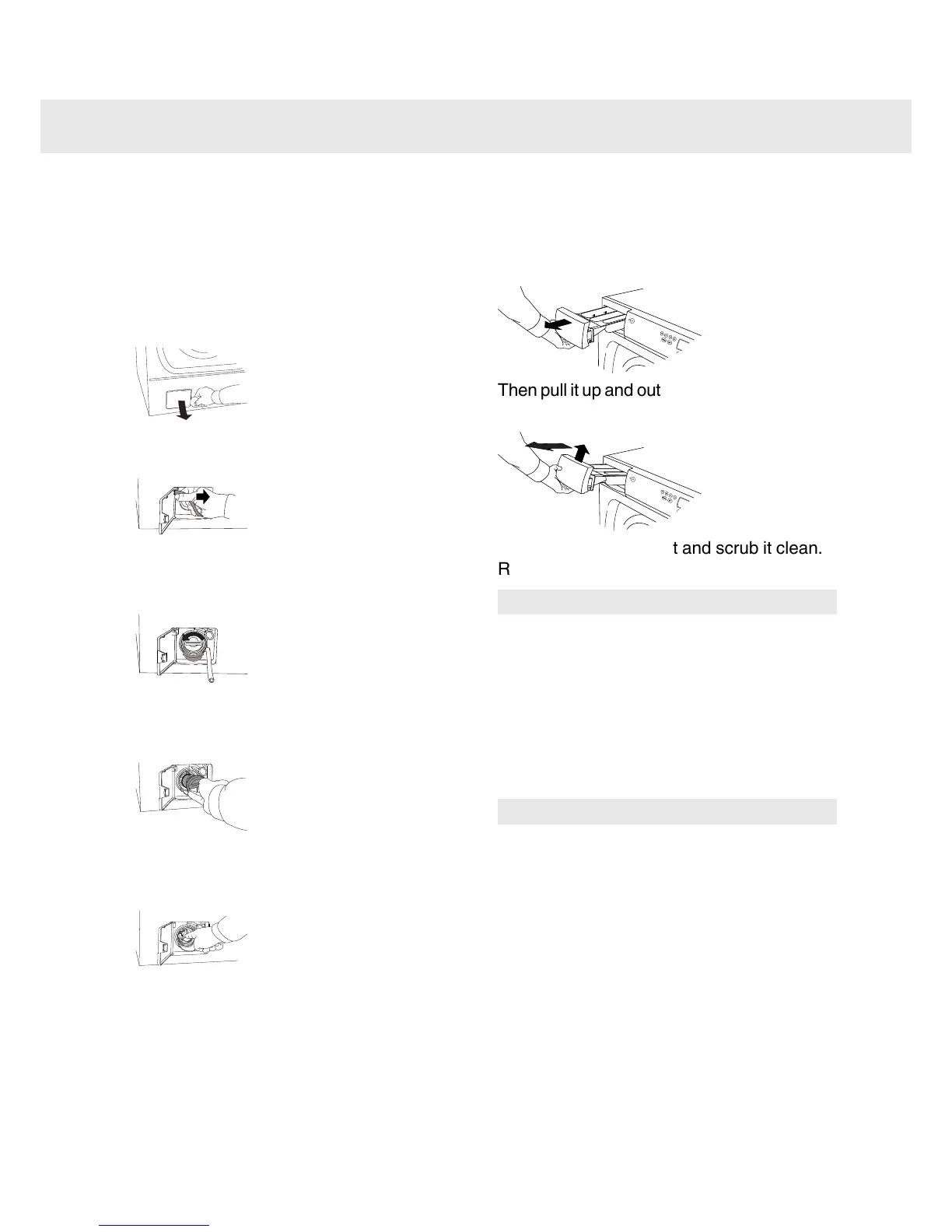 Then pull it up and out

t and scrub it clean.

R