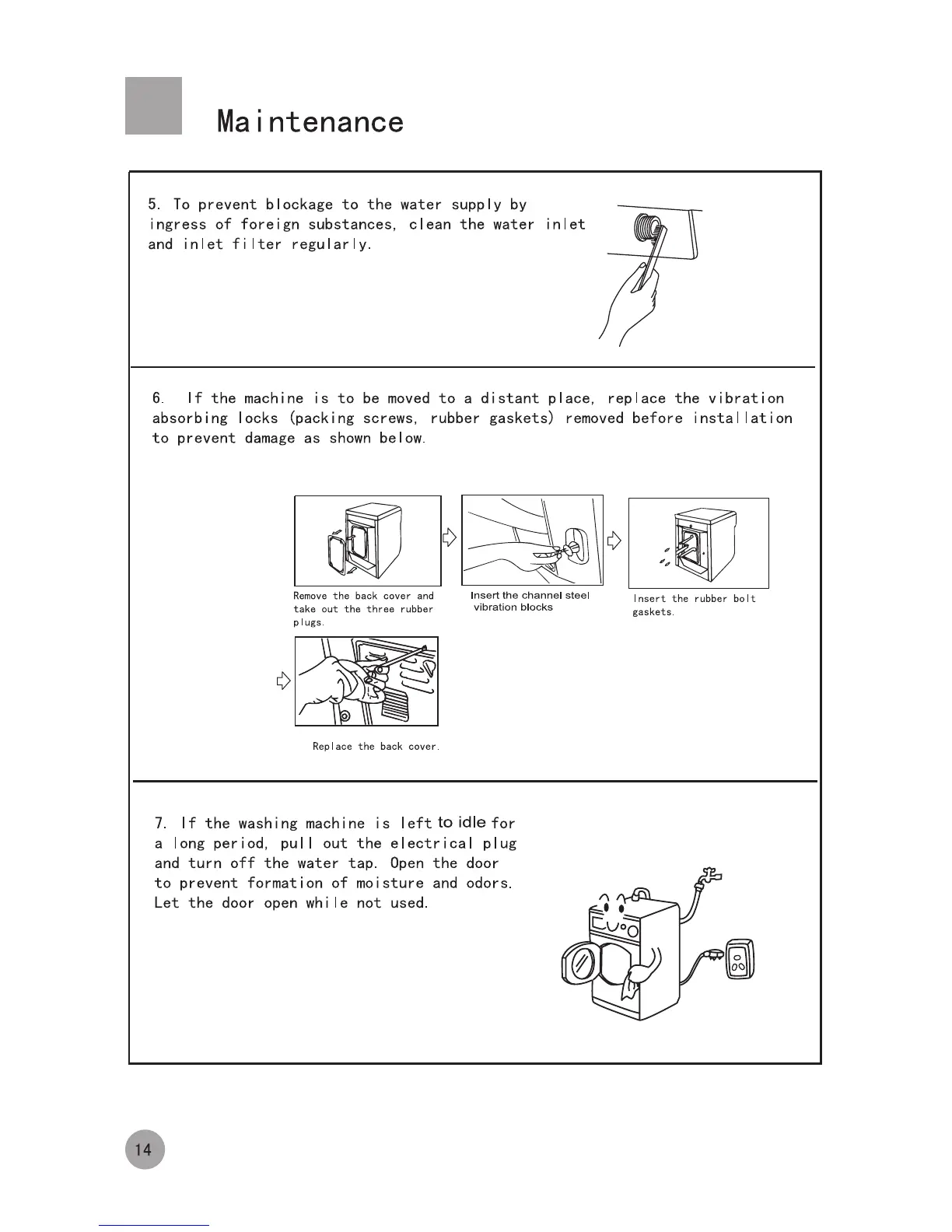 Maintenance

5. To prevent blockage to the water supply by ingress of foreign substances, clean the water inlet and inlet filter regularly.

6. If the machine is to be moved to a distant place, replace the vibration absorbing locks (packing screws, rubber gaskets) removed before installation to prevent damage as shown below.

Remove the back cover and take out the three rubber plugs.

Insert the channel steel vibration blocks

Insert the rubber bolt gaskets.

Replace the back cover.

7. If the washing machine is left to idle for a long period, pull out the electrical plug and turn off the water tap. Open the door to prevent formation of moisture and odors. Let the door open while not used.

14