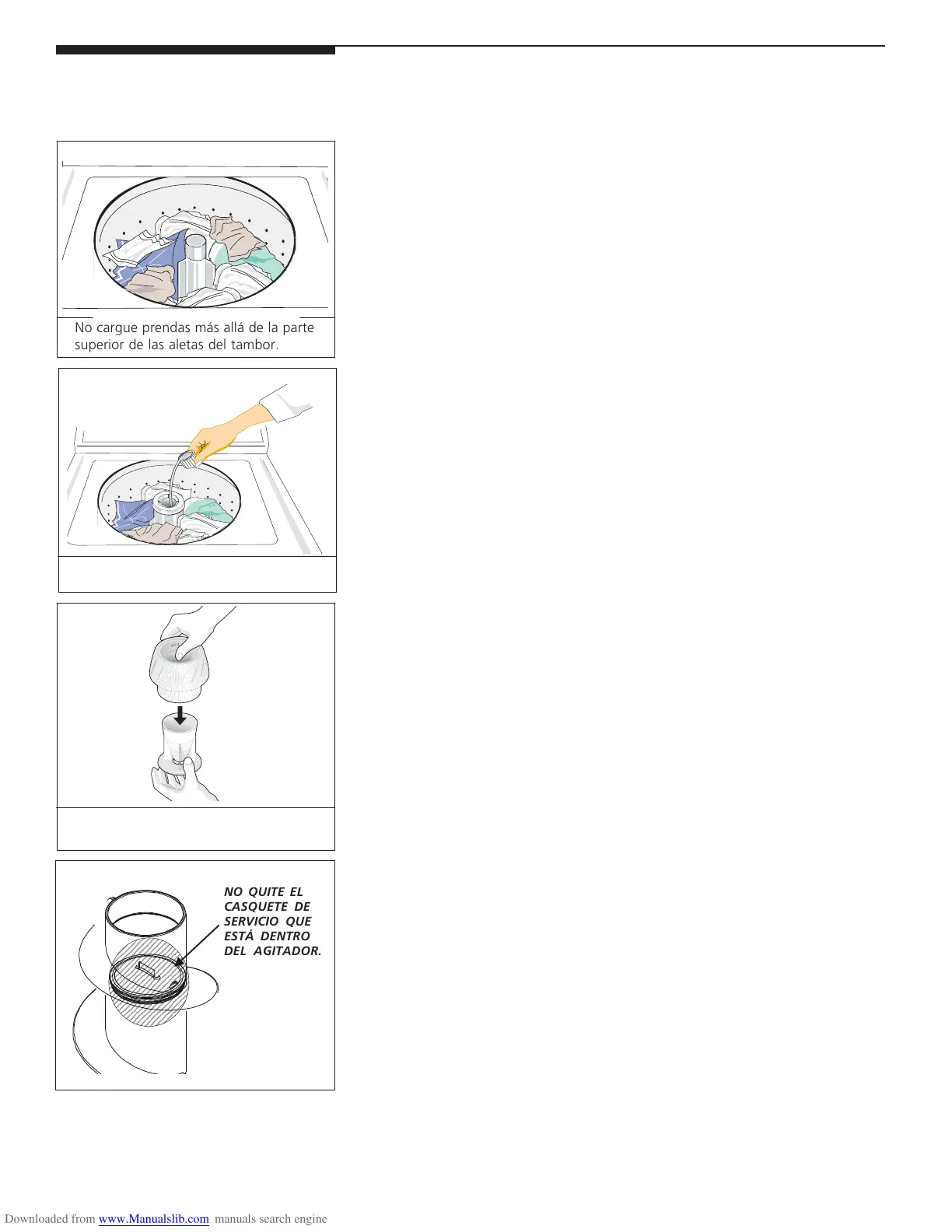 No cargue prendas más allá de la parte superior de las aletas del tambor.

NO QUITE EL CASQUETE DE SERVICIO QUE ESTÁ DENTRO DEL AGITADOR.

Downloaded from www.Manualslib.com manuals search engine