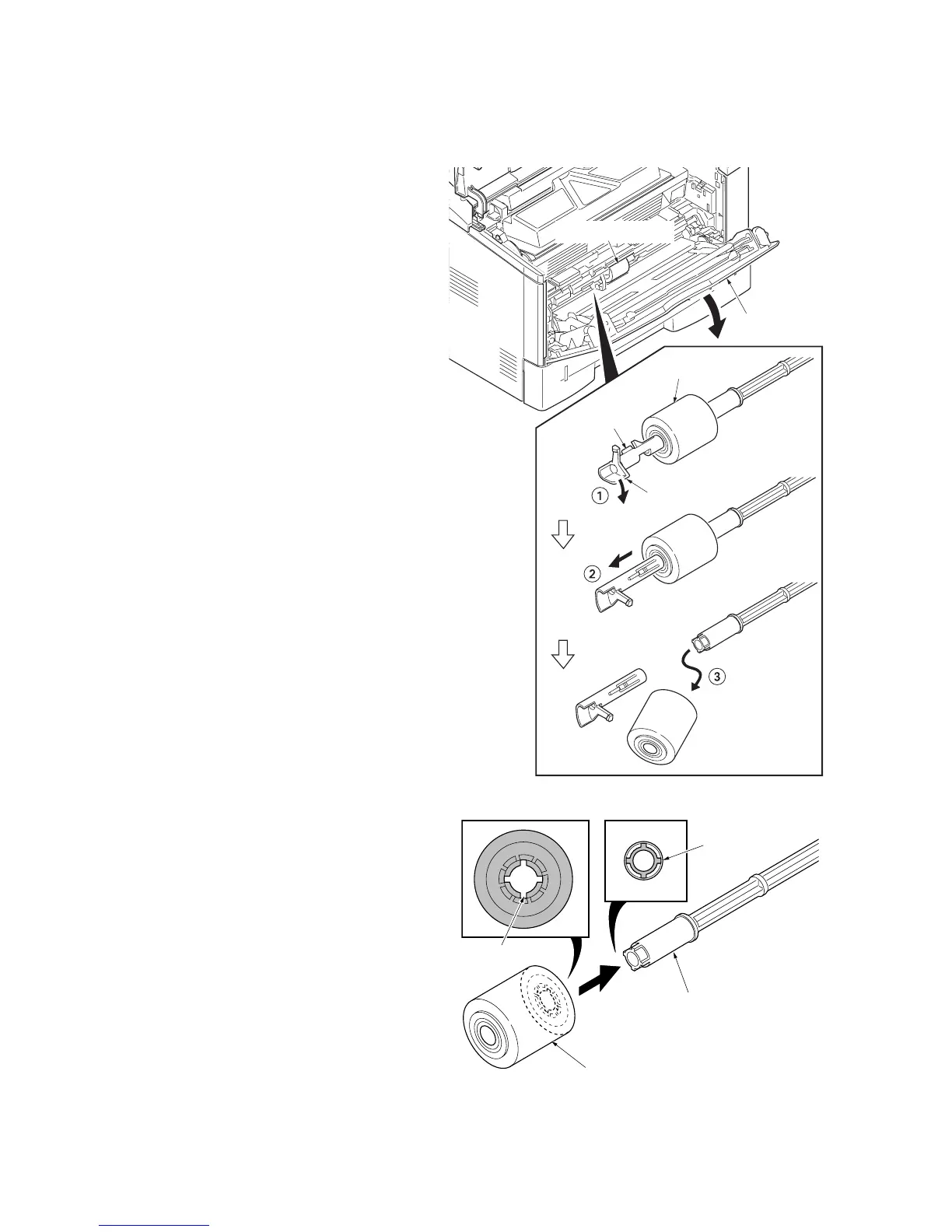 1
2
3