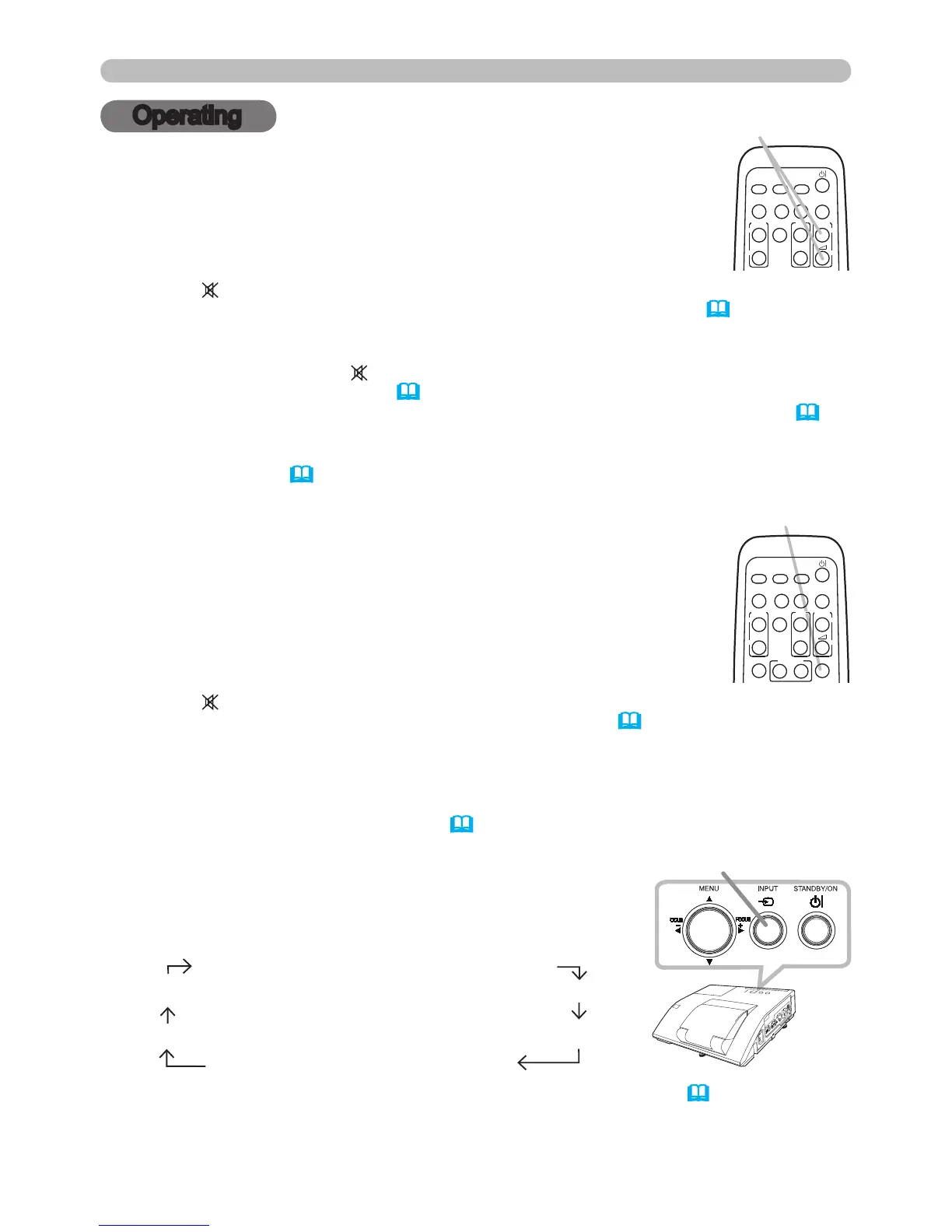 Operating

MENU
INPUT
STANDBY/ON
FOCUS
FOCUS