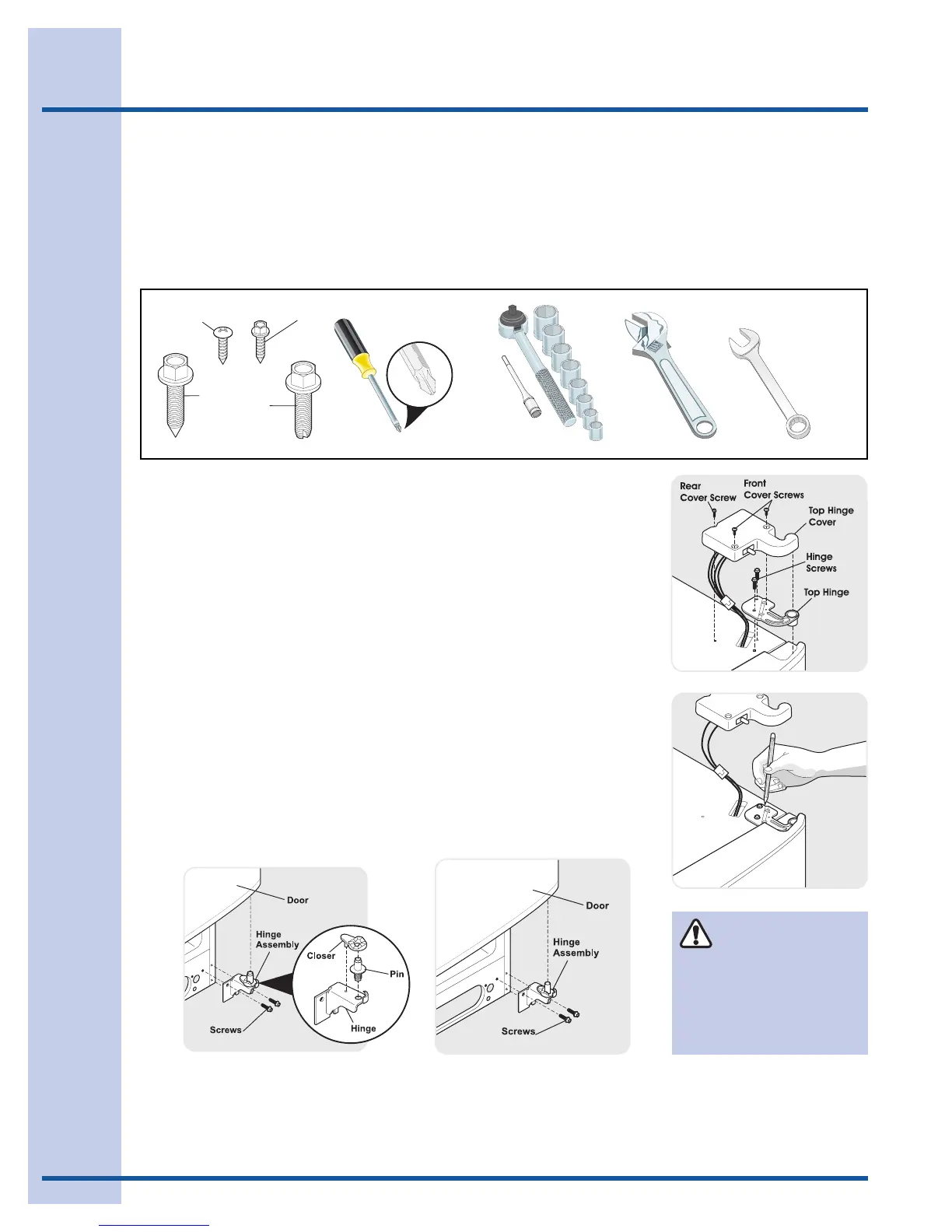 Rear Cover Screw

Front Cover Screws

Top Hinge Cover

Hinge Screws

Top Hinge

Door

Hinge Assembly

Closer

Pin

Hinge

Screws

Door

Hinge Assembly

Screws