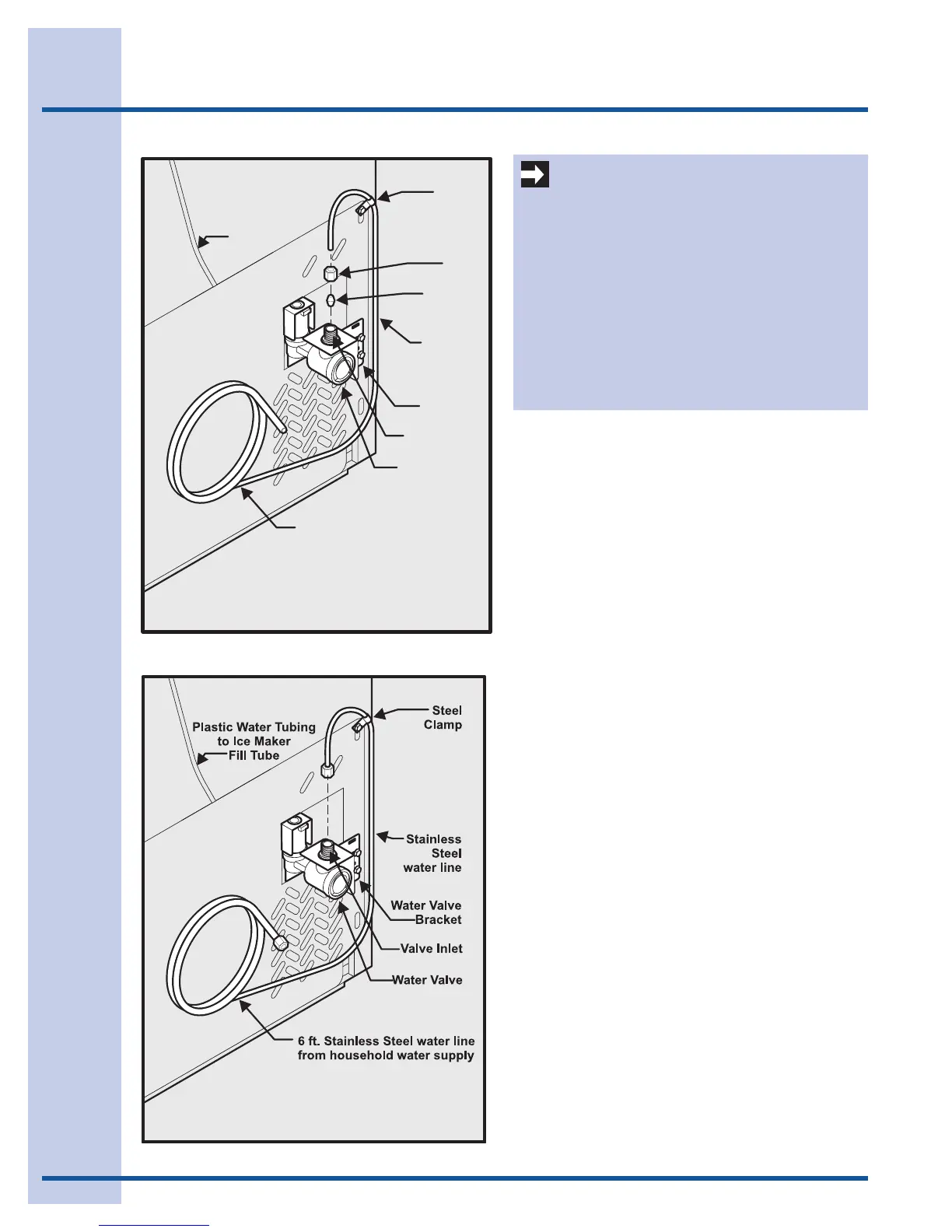 Plastic Water Tubing to Ice Maker Fill Tube

Steel Clamp

Stainless Steel water line

Water Valve Bracket

Valve Inlet

Water Valve

6 ft. Stainless Steel water line from household water supply